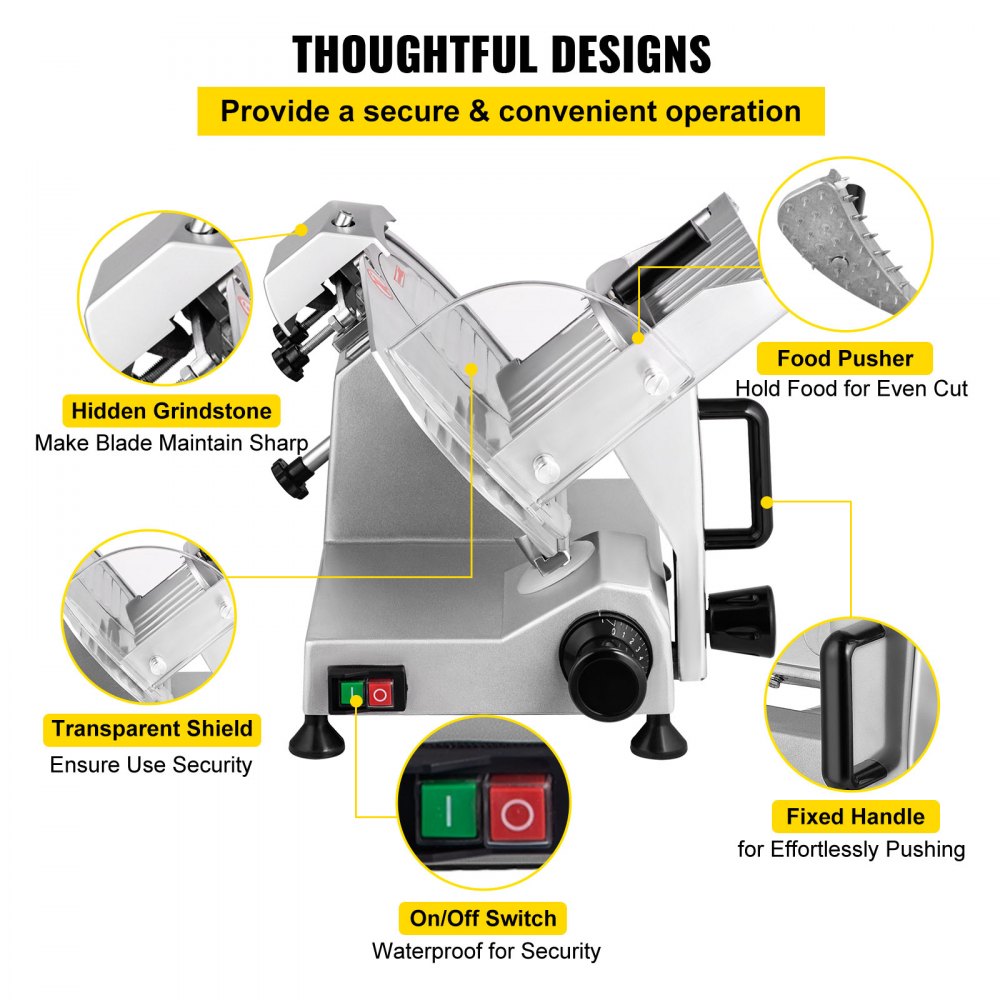 THOUGHTFUL DESIGNS

Provide a secure & convenient operation

Hidden Grindstone
Make Blade Maintain Sharp

Food Pusher
Hold Food for Even Cut

Transparent Shield
Ensure Use Security

Fixed Handle
for Effortlessly Pushing

On/Off Switch
Waterproof for Security