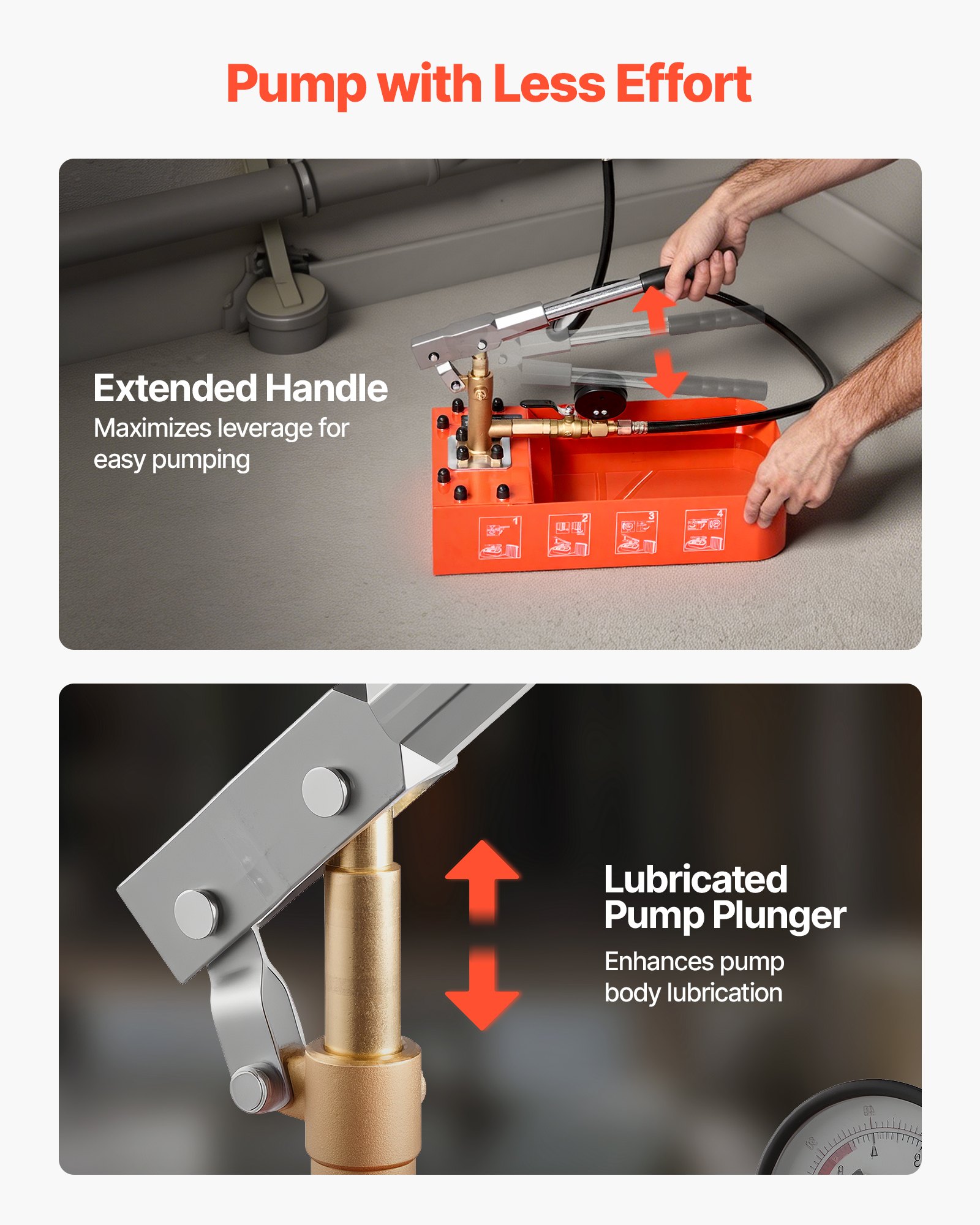 Pump with Less Effort

Extended Handle
Maximizes leverage for easy pumping

1 2 3 4

Lubricated Pump Plunger
Enhances pump body lubrication