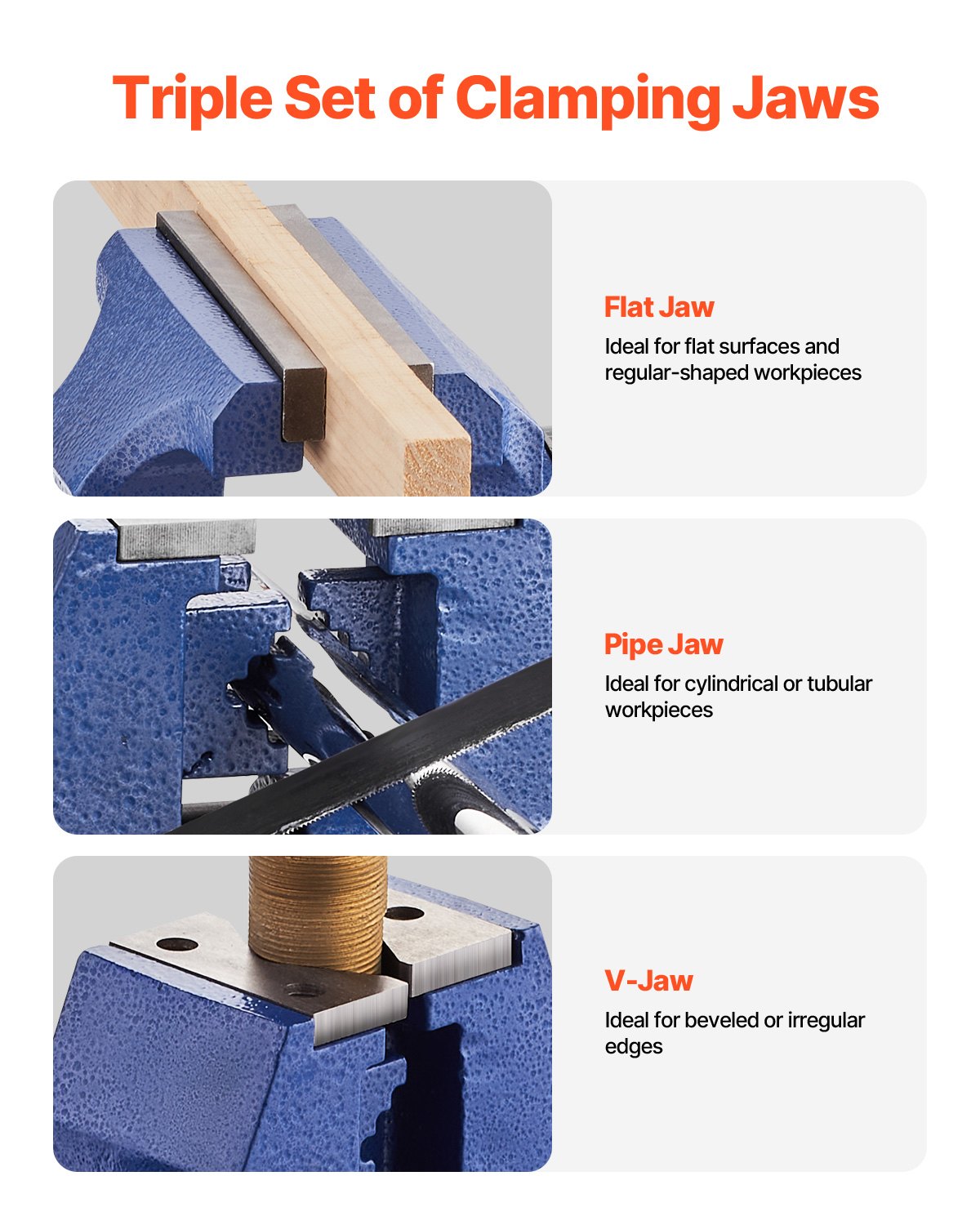 Triple Set of Clamping Jaws

Flat Jaw
Ideal for flat surfaces and regular-shaped workpieces

Pipe Jaw
Ideal for cylindrical or tubular workpieces

V-Jaw
Ideal for beveled or irregular edges