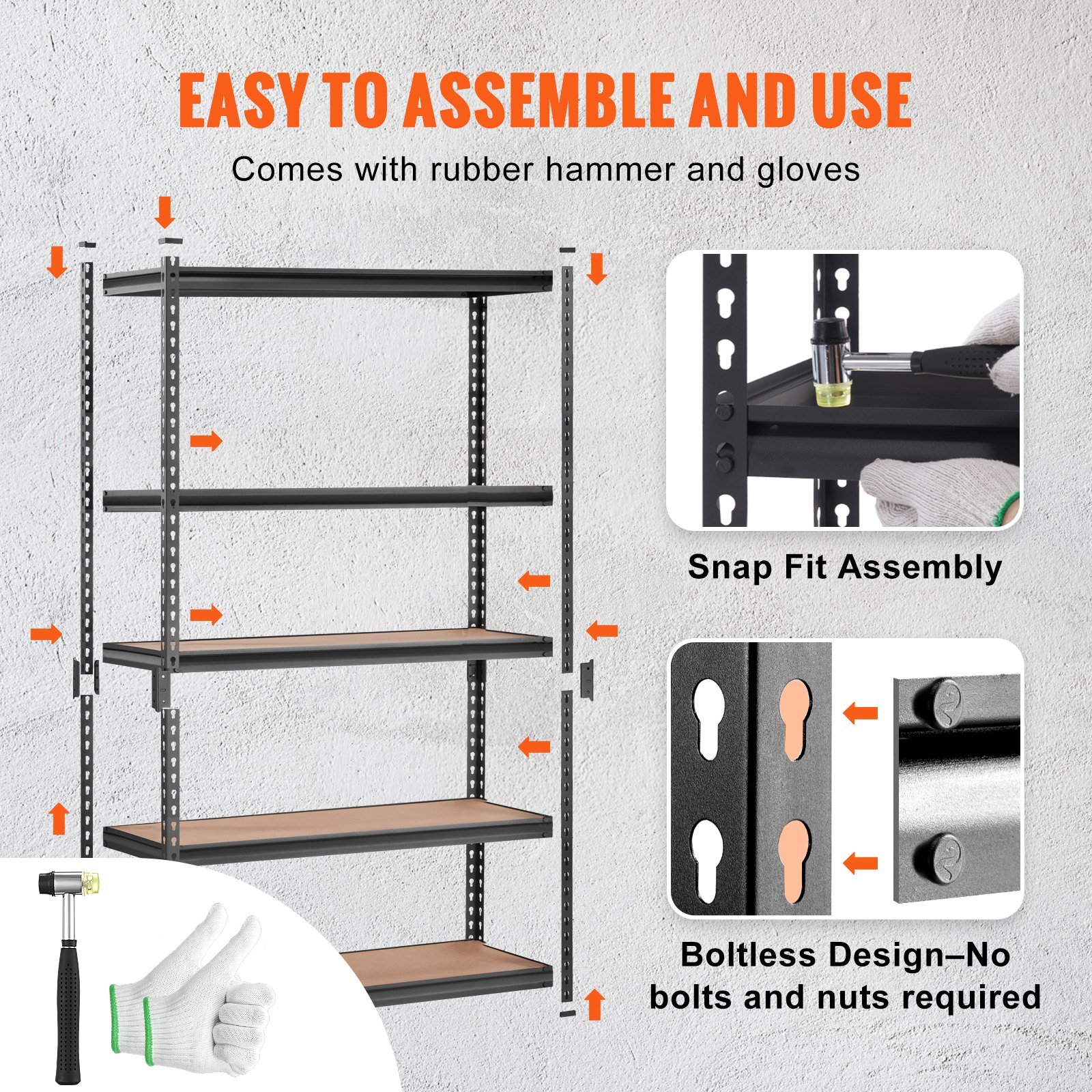 EASY TO ASSEMBLE AND USE

Comes with rubber hammer and gloves

Snap Fit Assembly

Boltless Design–No bolts and nuts required