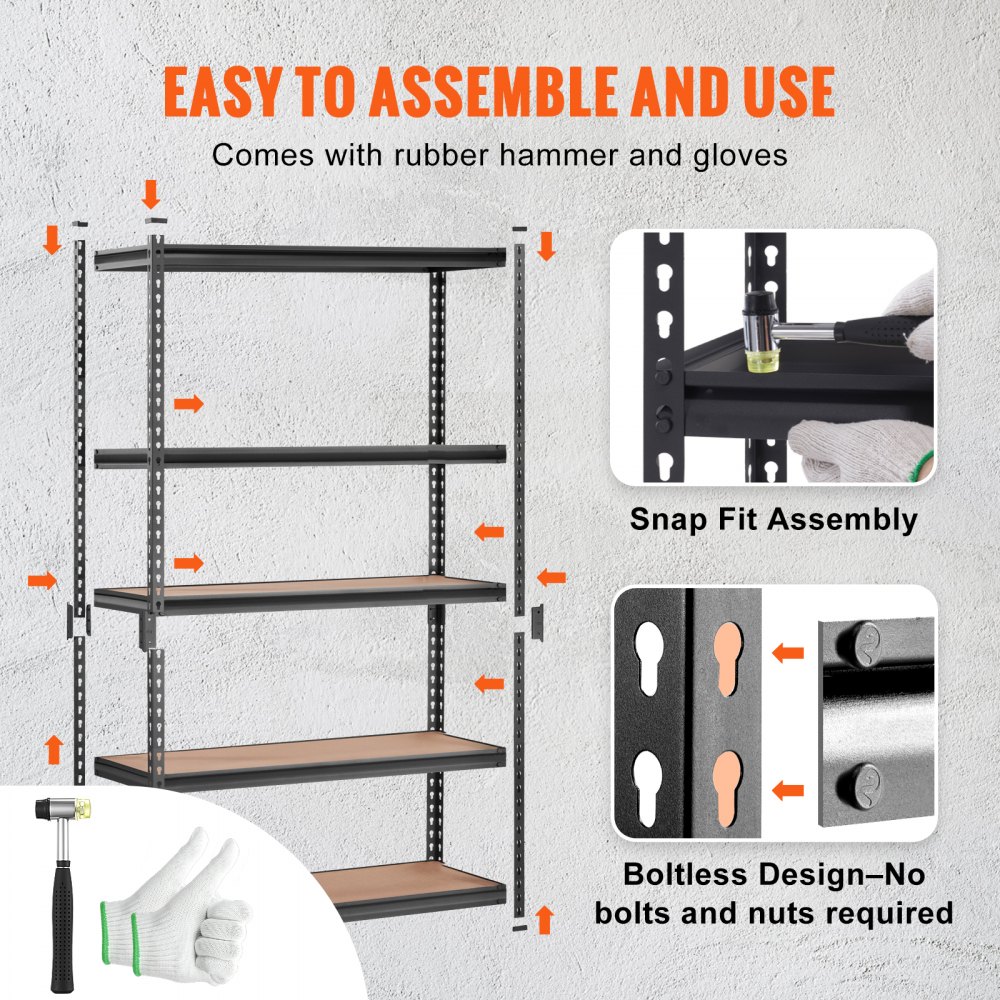 EASY TO ASSEMBLE AND USE

Comes with rubber hammer and gloves

Snap Fit Assembly

Boltless Design–No bolts and nuts required