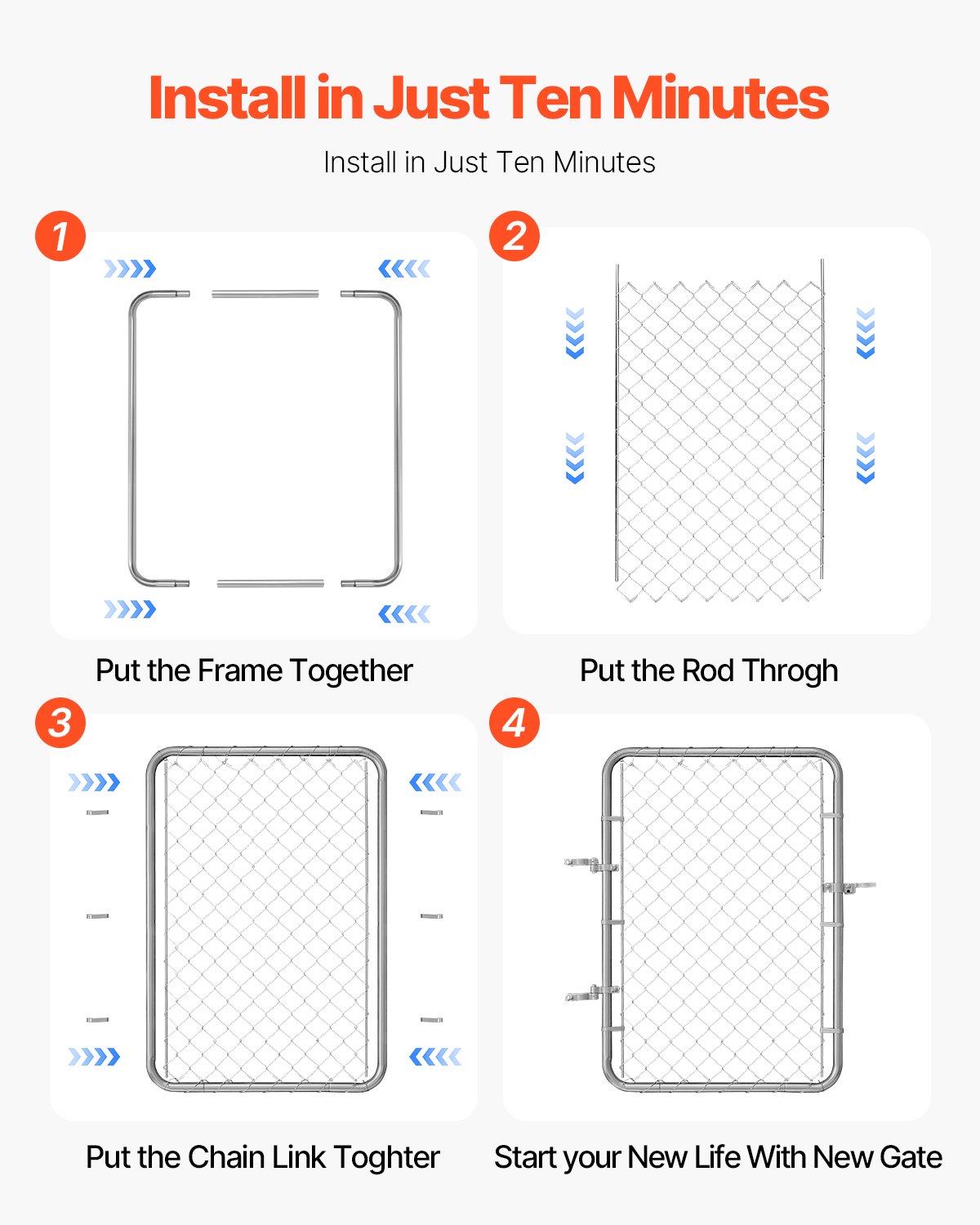 Install in Just Ten Minutes

Install in Just Ten Minutes

1

Put the Frame Together

2

Put the Rod Throgh

3

Put the Chain Link Toghter

4

Start your New Life With New Gate