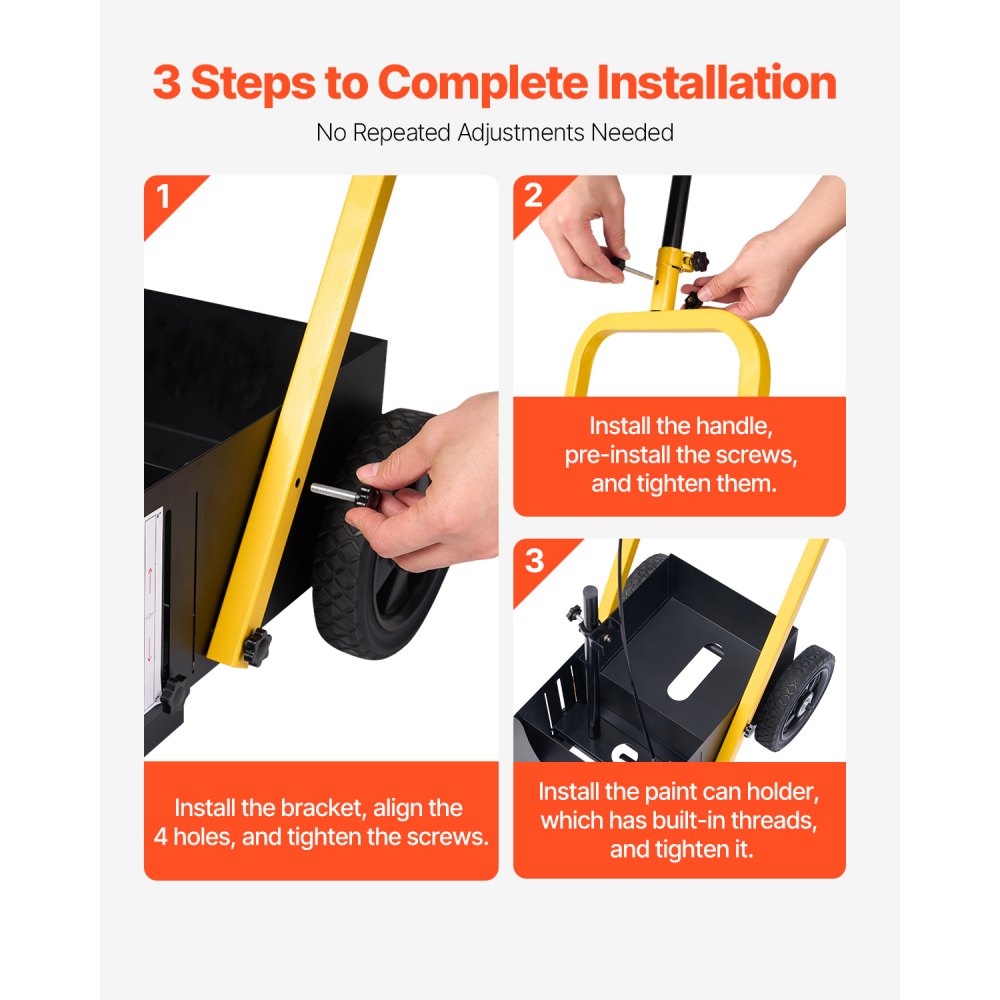 3 Steps to Complete Installation

No Repeated Adjustments Needed

1

Install the bracket, align the 4 holes, and tighten the screws.

2

Install the handle, pre-install the screws, and tighten them.

3

Install the paint can holder, which has built-in threads, and tighten it.