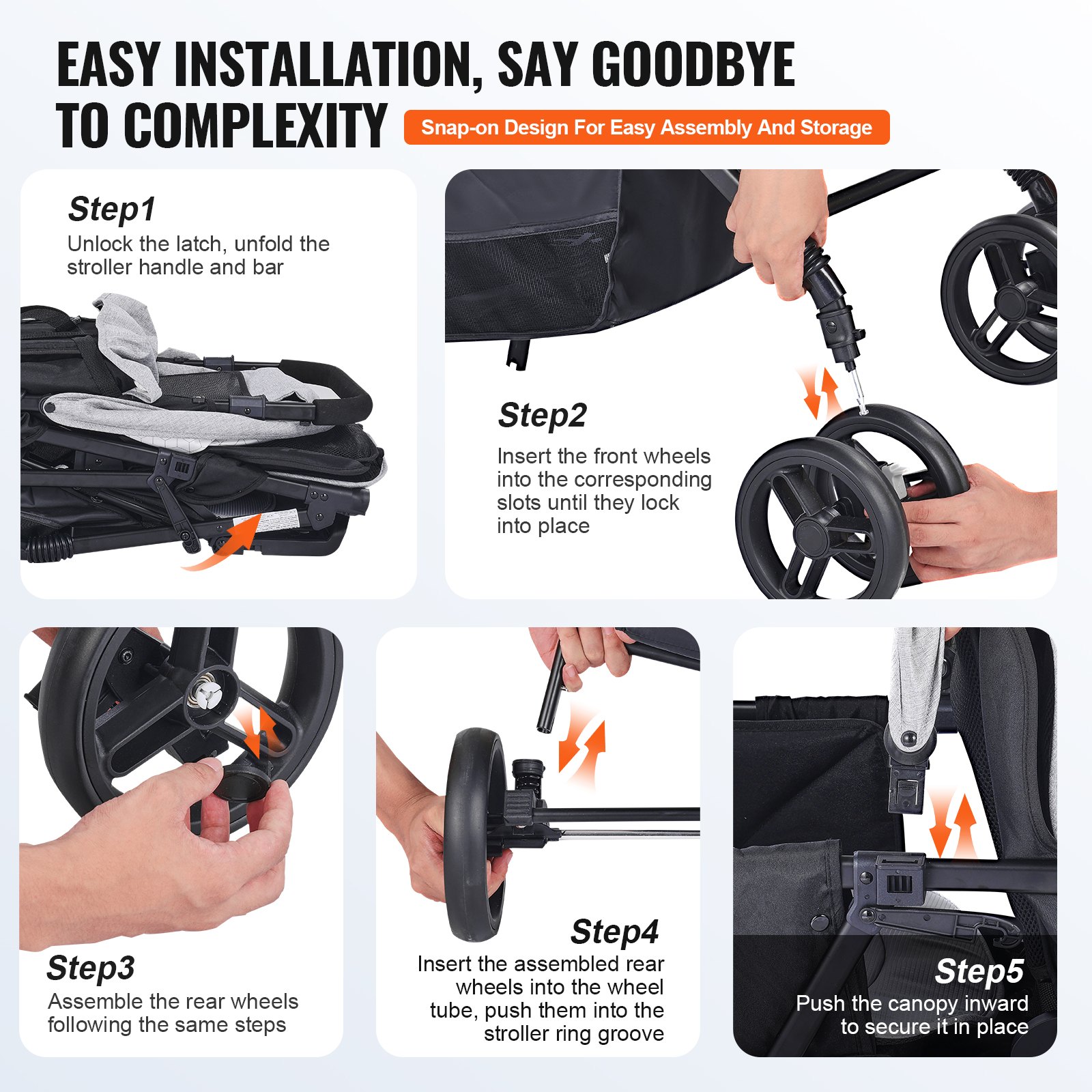 EASY INSTALLATION, SAY GOODBYE TO COMPLEXITY

Snap-on Design For Easy Assembly And Storage

Step1
Unlock the latch, unfold the stroller handle and bar

Step2
Insert the front wheels into the corresponding slots until they lock into place

Step3
Assemble the rear wheels following the same steps

Step4
Insert the assembled rear wheels into the wheel tube, push them into the stroller ring groove

Step5
Push the canopy inward to secure it in place