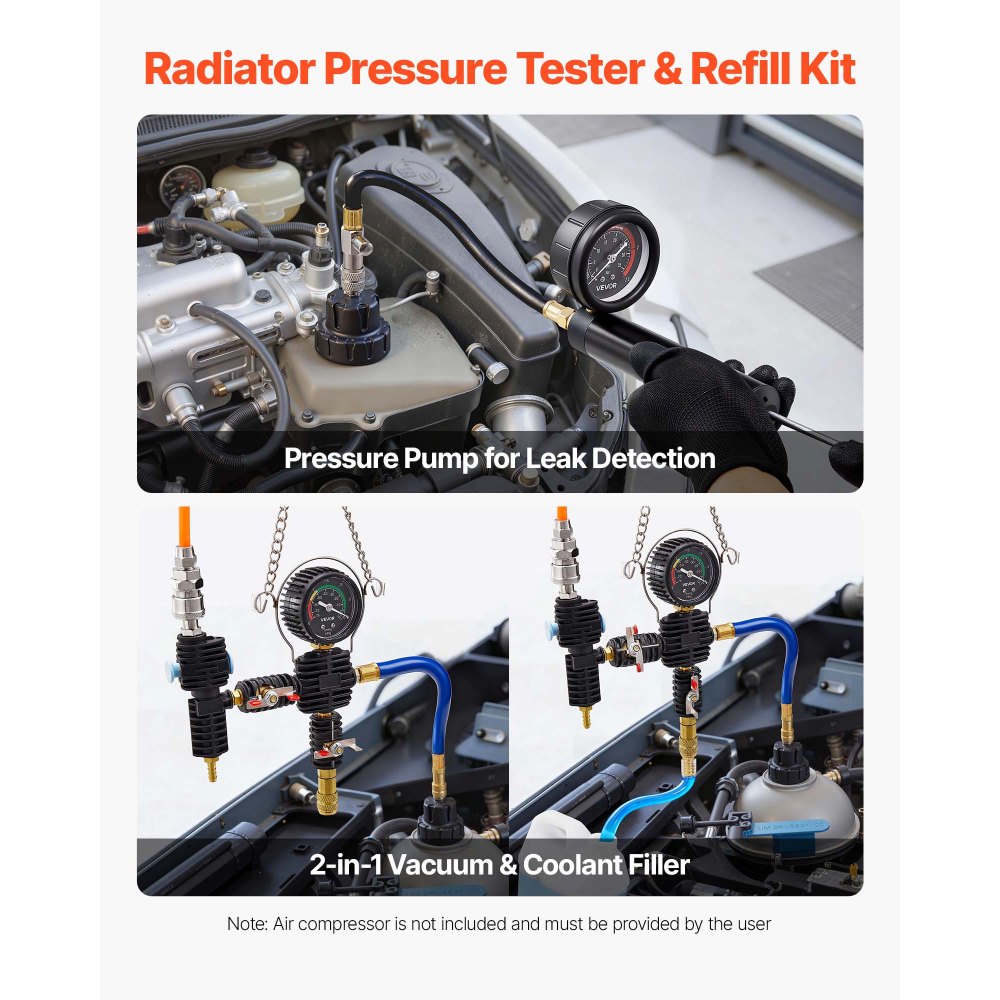 Radiator Pressure Tester & Refill Kit

VEVOR

Pressure Pump for Leak Detection

VEVOR

VEVOR

2-in-1 Vacuum & Coolant Filler

Note: Air compressor is not included and must be provided by the user