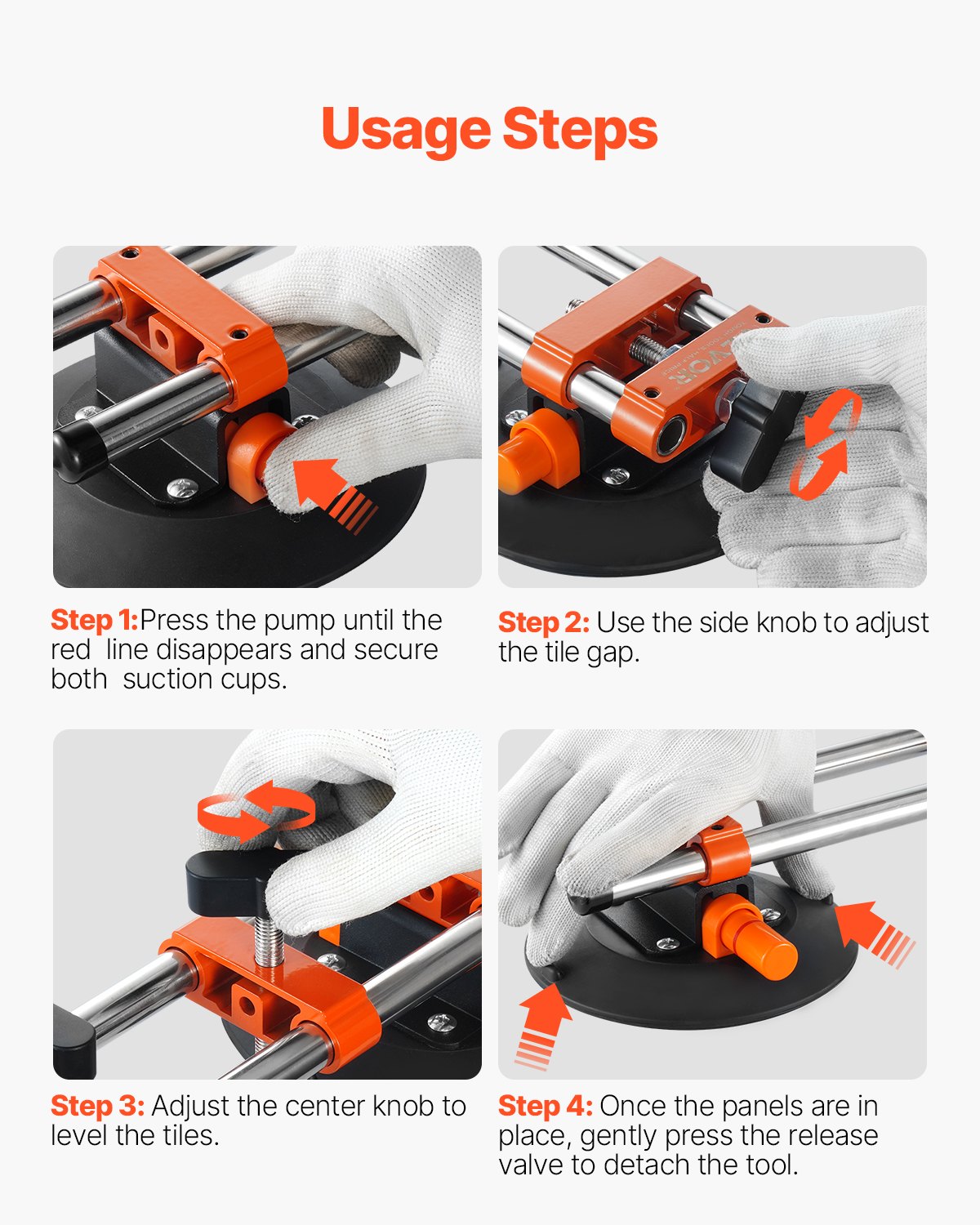 Usage Steps

Step 1:Press the pump until the red line disappears and secure both suction cups.

Step 2: Use the side knob to adjust the tile gap.

Step 3: Adjust the center knob to level the tiles.

Step 4: Once the panels are in place, gently press the release valve to detach the tool.