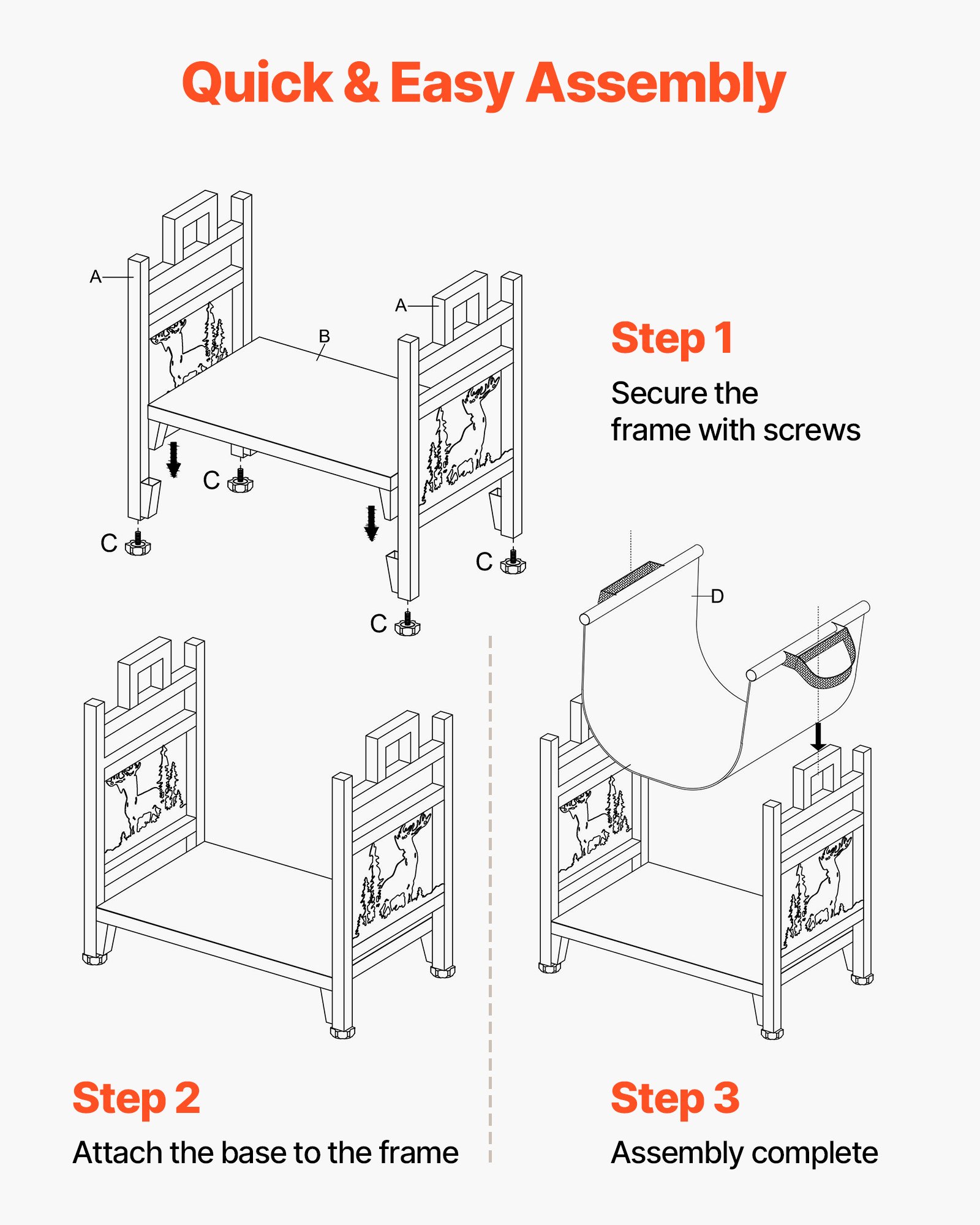 Quick & Easy Assembly

A

A

B

C

C

C

C

Step 1

Secure the frame with screws

D

Step 2

Attach the base to the frame

Step 3

Assembly complete