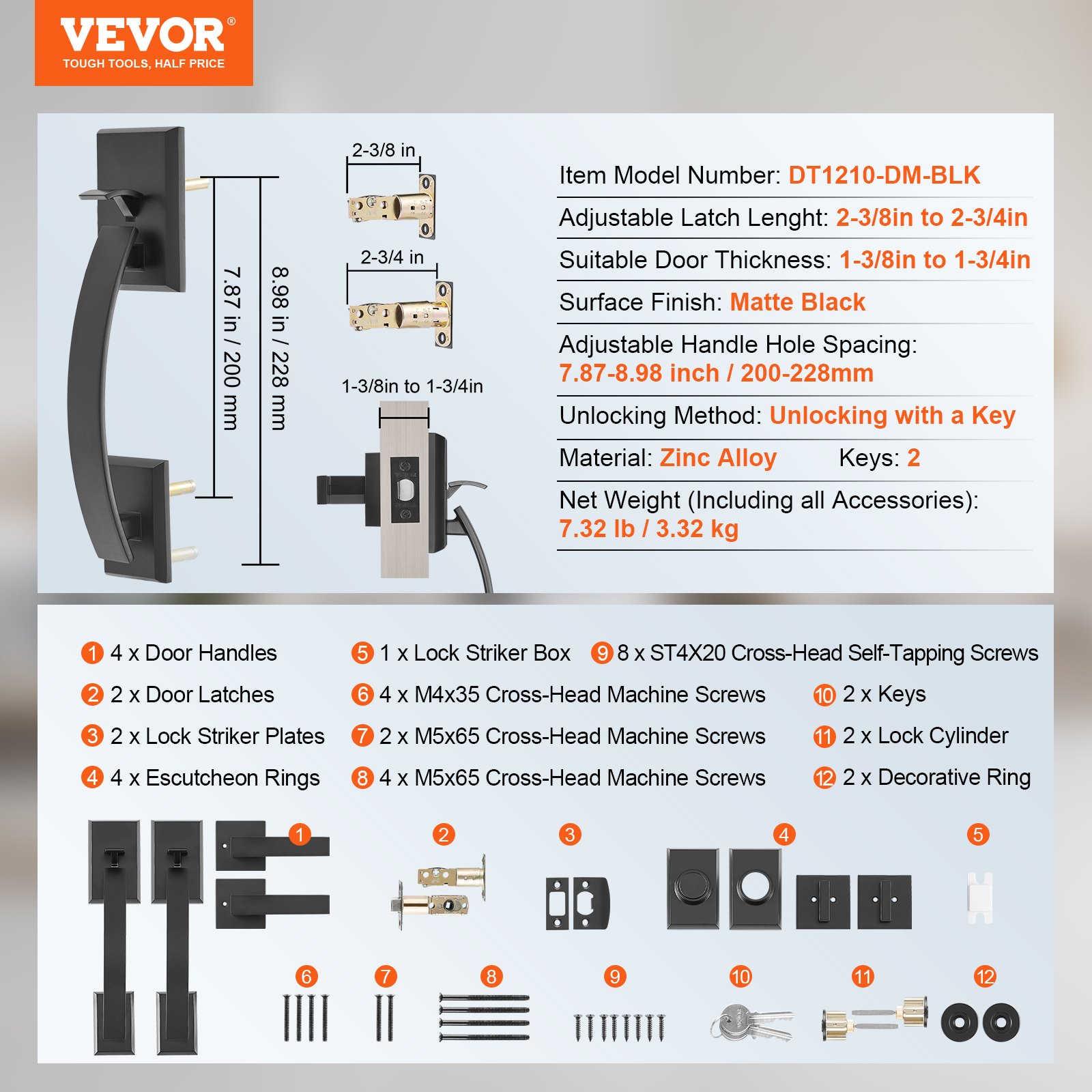 VEVOR®
TOUGH TOOLS, HALF PRICE

7.87 in / 200 mm
8.98 in / 228 mm
2-3/8 in
2-3/4 in
1-3/8in to 1-3/4in

Item Model Number: DT1210-DM-BLK
Adjustable Latch Lenght: 2-3/8in to 2-3/4in
Suitable Door Thickness: 1-3/8in to 1-3/4in
Surface Finish: Matte Black
Adjustable Handle Hole Spacing: 7.87-8.98 inch / 200-228mm
Unlocking Method: Unlocking with a Key
Material: Zinc Alloy Keys: 2
Net Weight (Including all Accessories): 7.32 lb / 3.32 kg

1 4 x Door Handles
2 2 x Door Latches
3 2 x Lock Striker Plates
4 4 x Escutcheon Rings
5 1 x Lock Striker Box
6 4 x M4x35 Cross-Head Machine Screws
7 2 x M5x65 Cross-Head Machine Screws
8 4 x M5x65 Cross-Head Machine Screws
9 8 x ST4X20 Cross-Head Self-Tapping Screws
10 2 x Keys
11 2 x Lock Cylinder
12 2 x Decorative Ring

1 2 3 4 5
6 7 8 9 10 11 12