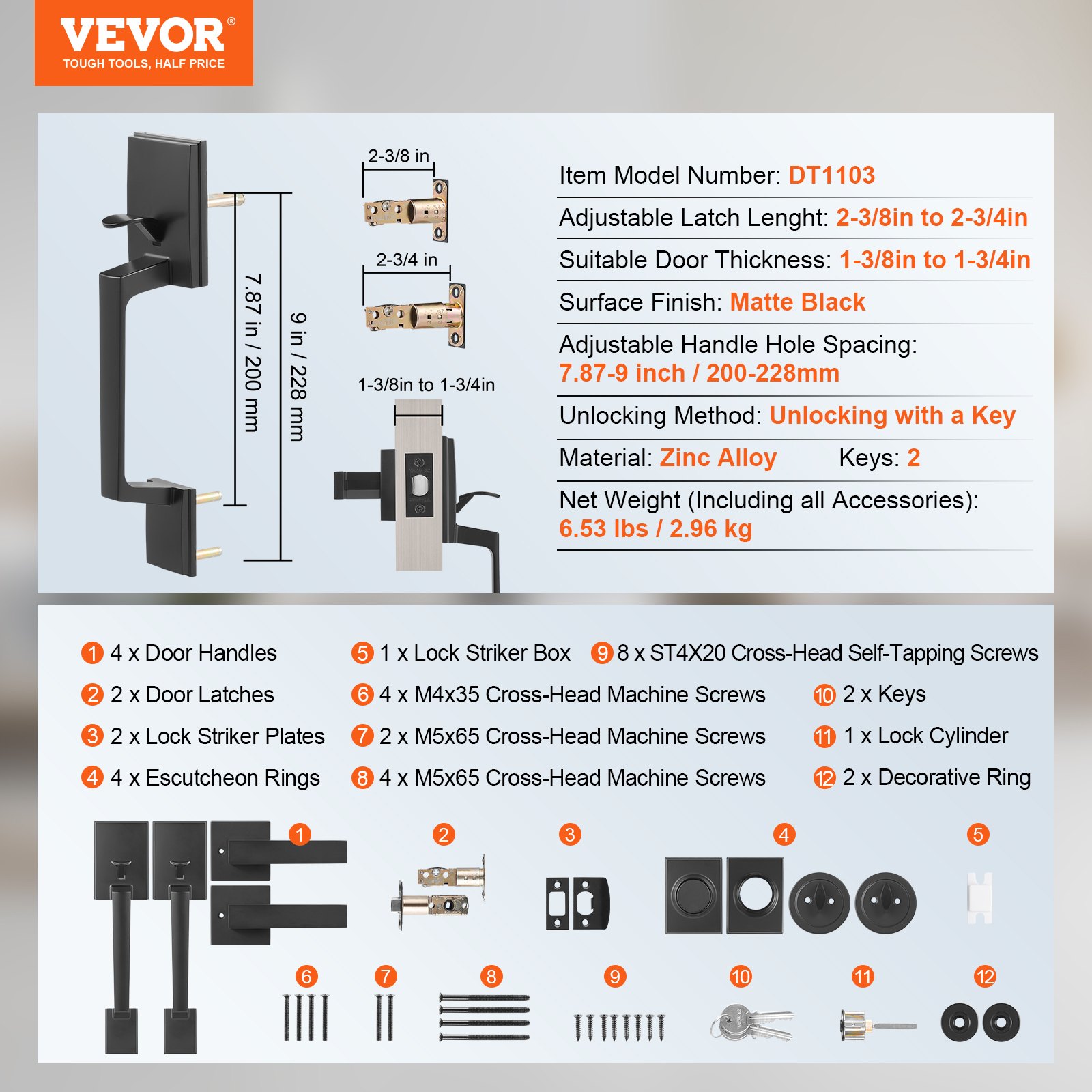 VEVOR®
TOUGH TOOLS, HALF PRICE

7.87 in / 200 mm
9 in / 228 mm
2-3/8 in
2-3/4 in
1-3/8in to 1-3/4in

Item Model Number: DT1103
Adjustable Latch Lenght: 2-3/8in to 2-3/4in
Suitable Door Thickness: 1-3/8in to 1-3/4in
Surface Finish: Matte Black
Adjustable Handle Hole Spacing: 7.87-9 inch / 200-228mm
Unlocking Method: Unlocking with a Key
Material: Zinc Alloy Keys: 2
Net Weight (Including all Accessories): 6.53 lbs / 2.96 kg

1 4 x Door Handles
2 2 x Door Latches
3 2 x Lock Striker Plates
4 4 x Escutcheon Rings
5 1 x Lock Striker Box
6 4 x M4x35 Cross-Head Machine Screws
7 2 x M5x65 Cross-Head Machine Screws
8 4 x M5x65 Cross-Head Machine Screws
9 8 x ST4X20 Cross-Head Self-Tapping Screws
10 2 x Keys
11 1 x Lock Cylinder
12 2 x Decorative Ring

1 2 3 4 5
6 7 8 9 10 11 12