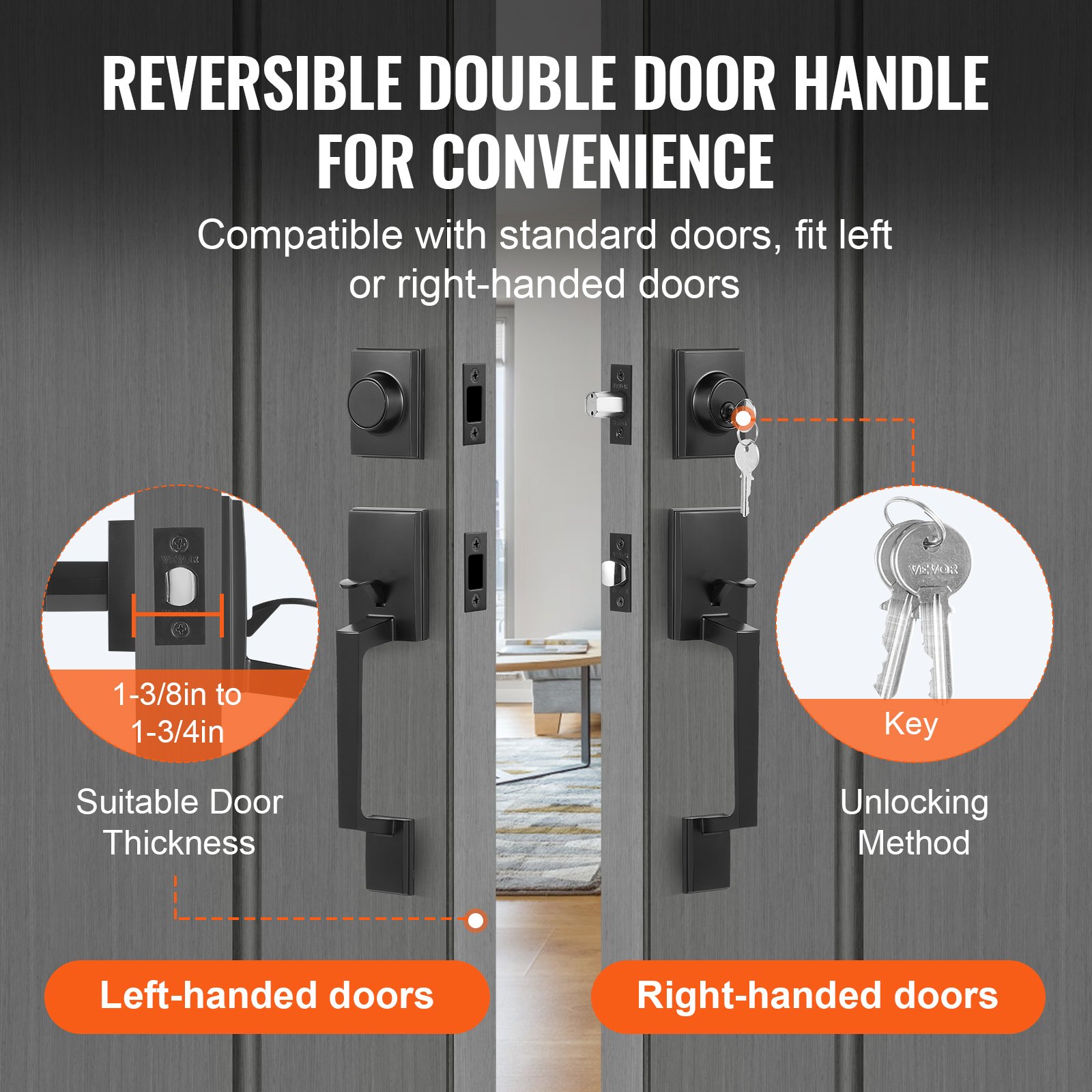 REVERSIBLE DOUBLE DOOR HANDLE FOR CONVENIENCE

Compatible with standard doors, fit left or right-handed doors

VEVOR

1-3/8in to 1-3/4in

Suitable Door Thickness

VEVOR

Key

Unlocking Method

Left-handed doors

Right-handed doors