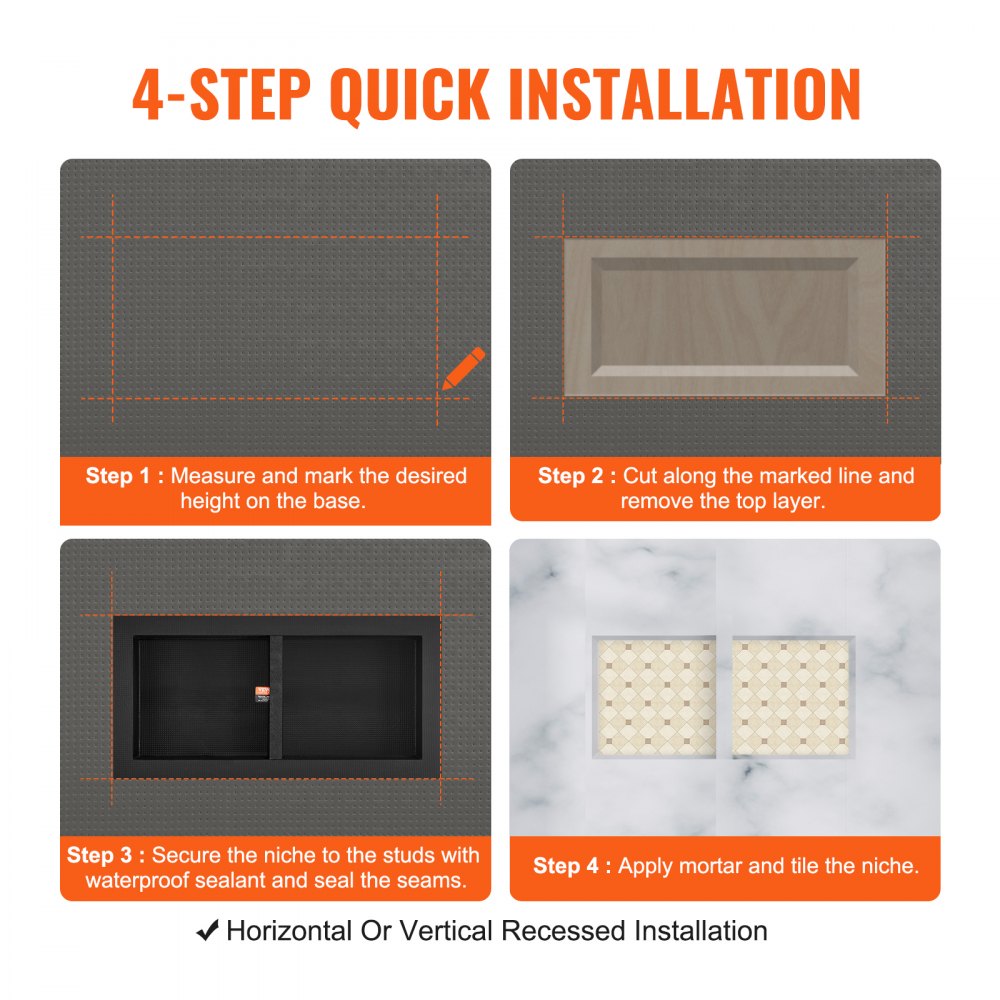 4-STEP QUICK INSTALLATION

Step 1 : Measure and mark the desired height on the base.

Step 2 : Cut along the marked line and remove the top layer.

Step 3 : Secure the niche to the studs with waterproof sealant and seal the seams.

Step 4 : Apply mortar and tile the niche.

✔ Horizontal Or Vertical Recessed Installation