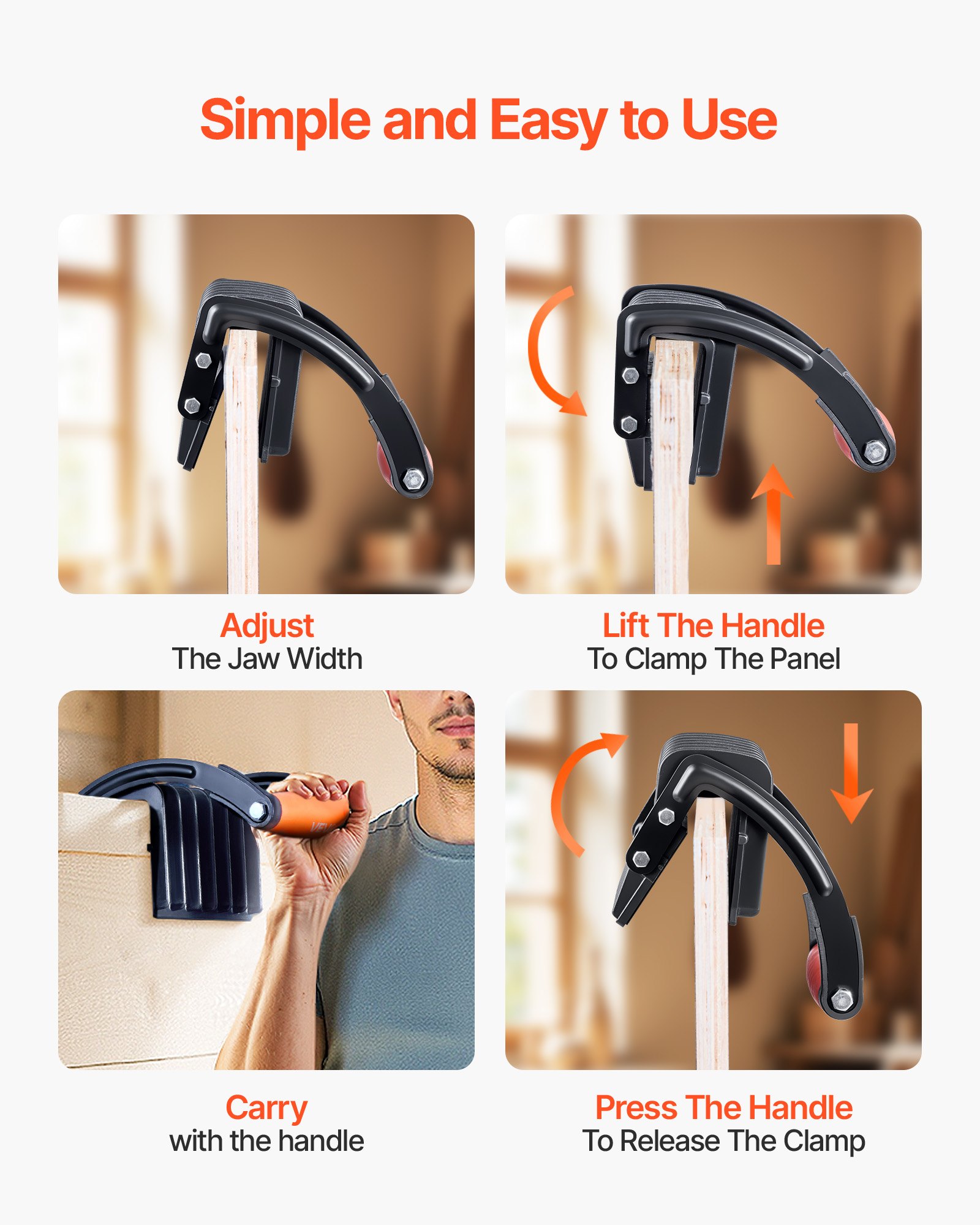 Simple and Easy to Use

Adjust
The Jaw Width

Lift The Handle
To Clamp The Panel

Carry
with the handle

Press The Handle
To Release The Clamp