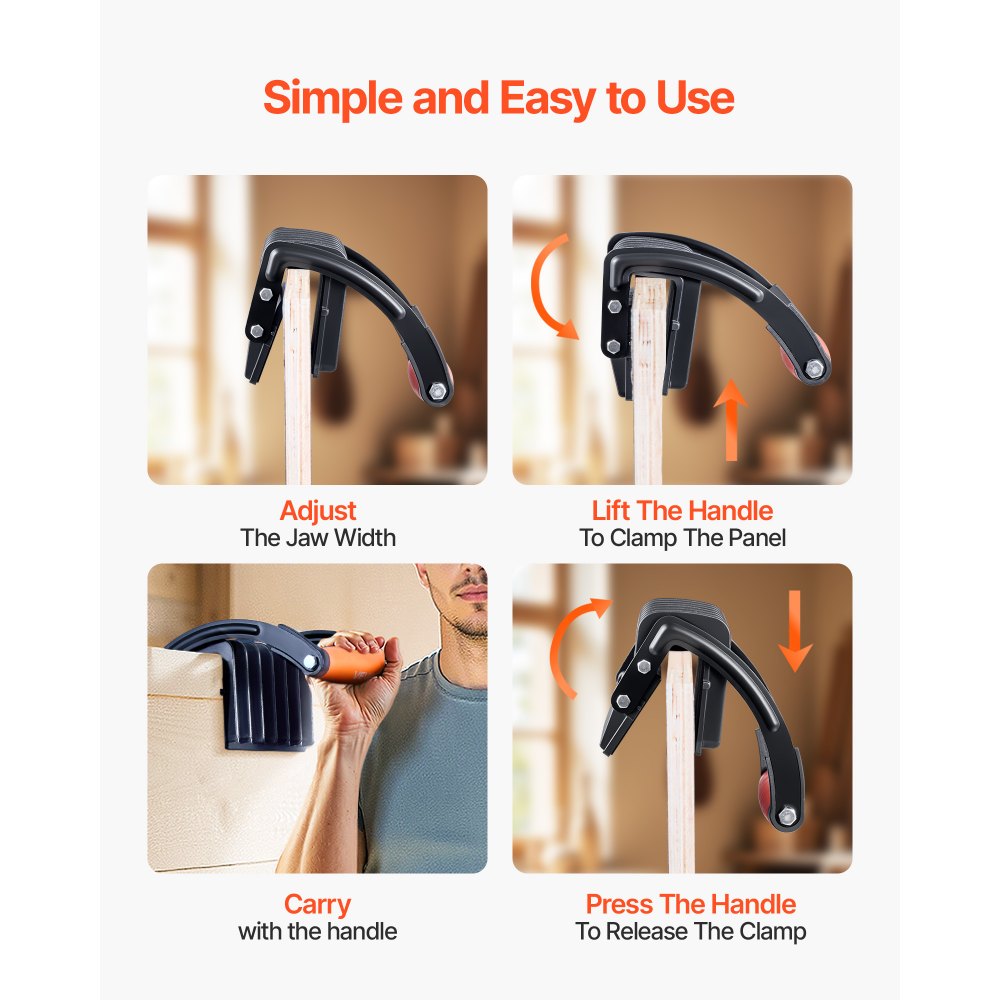 Simple and Easy to Use

Adjust
The Jaw Width

Lift The Handle
To Clamp The Panel

Carry
with the handle

Press The Handle
To Release The Clamp