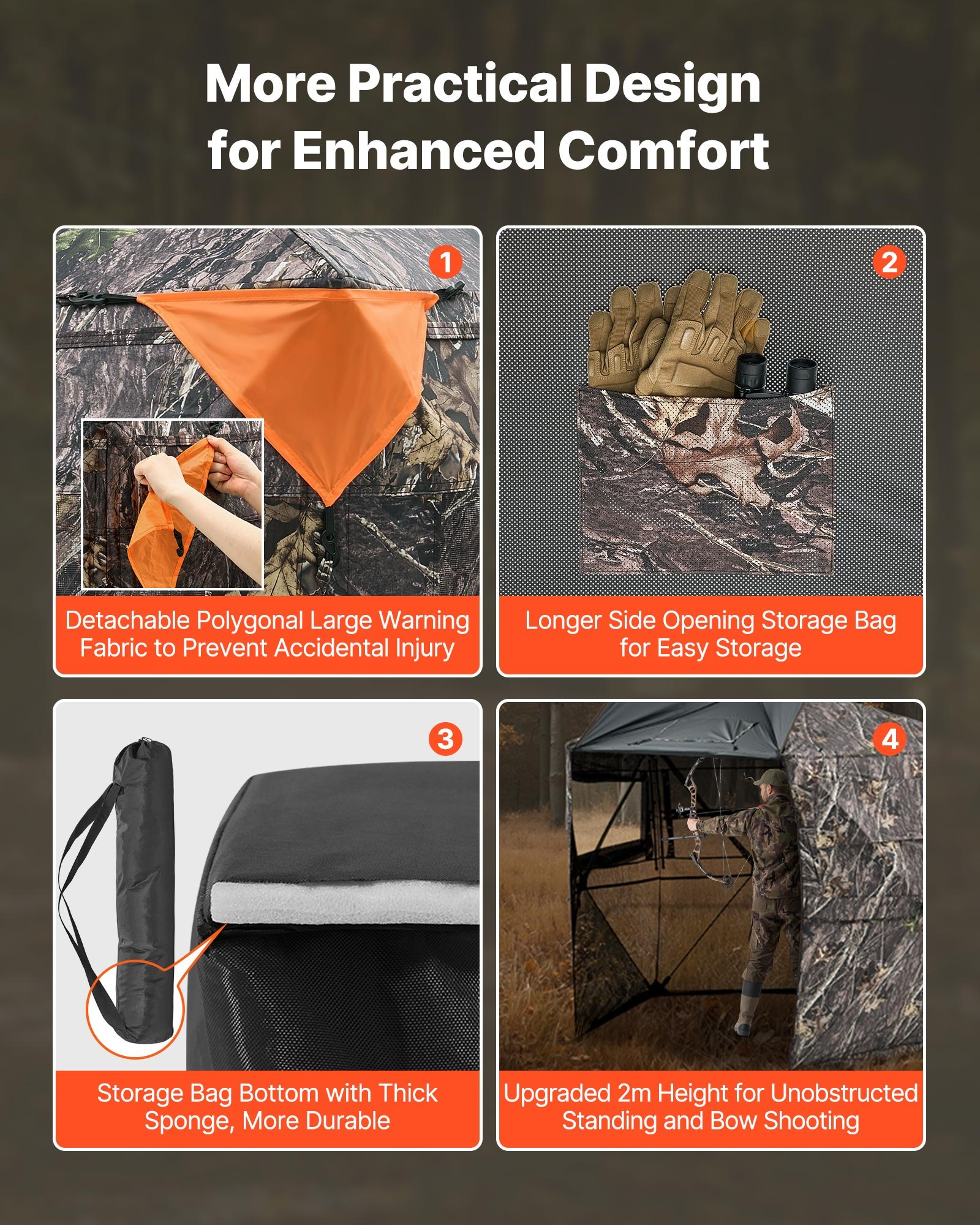 More Practical Design for Enhanced Comfort

1

Detachable Polygonal Large Warning Fabric to Prevent Accidental Injury

2

Longer Side Opening Storage Bag for Easy Storage

3

Storage Bag Bottom with Thick Sponge, More Durable

4

Upgraded 2m Height for Unobstructed Standing and Bow Shooting