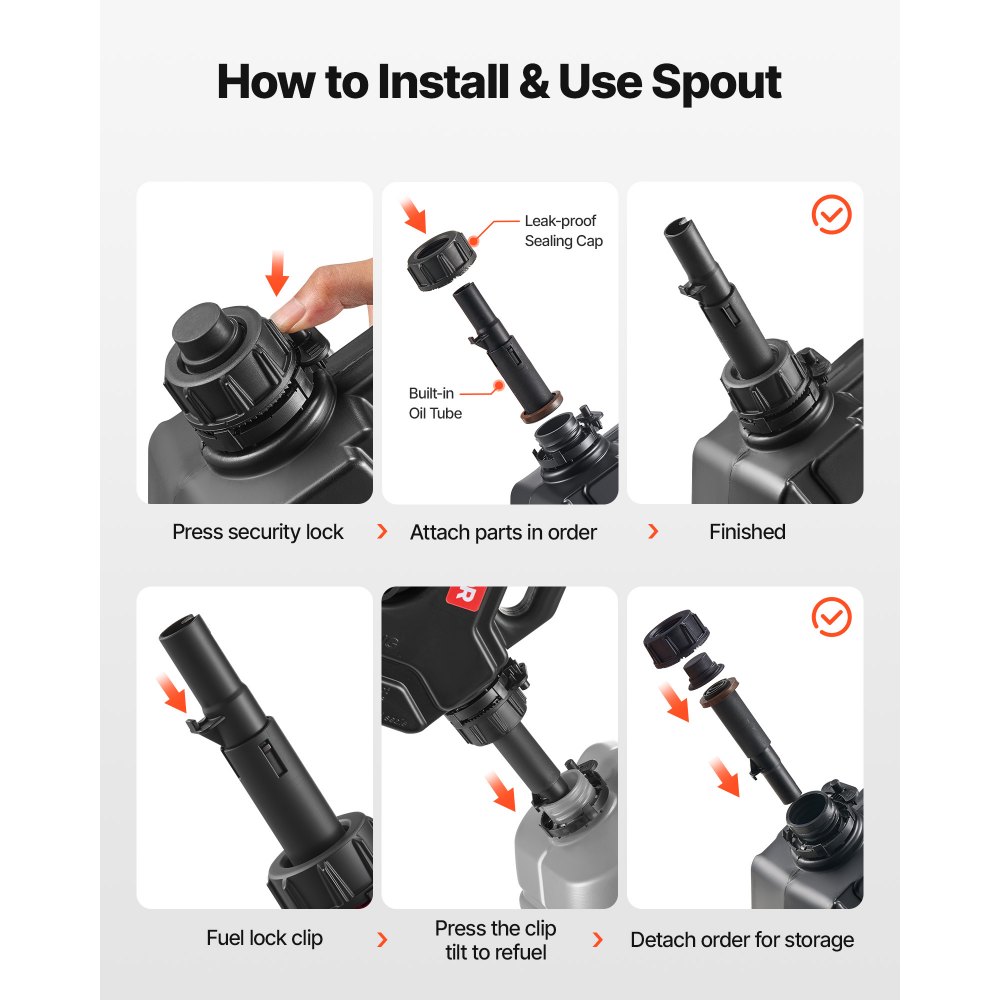 How to Install & Use Spout

Leak-proof Sealing Cap

Built-in Oil Tube

Press security lock

Attach parts in order

Finished

Fuel lock clip

Press the clip tilt to refuel

Detach order for storage