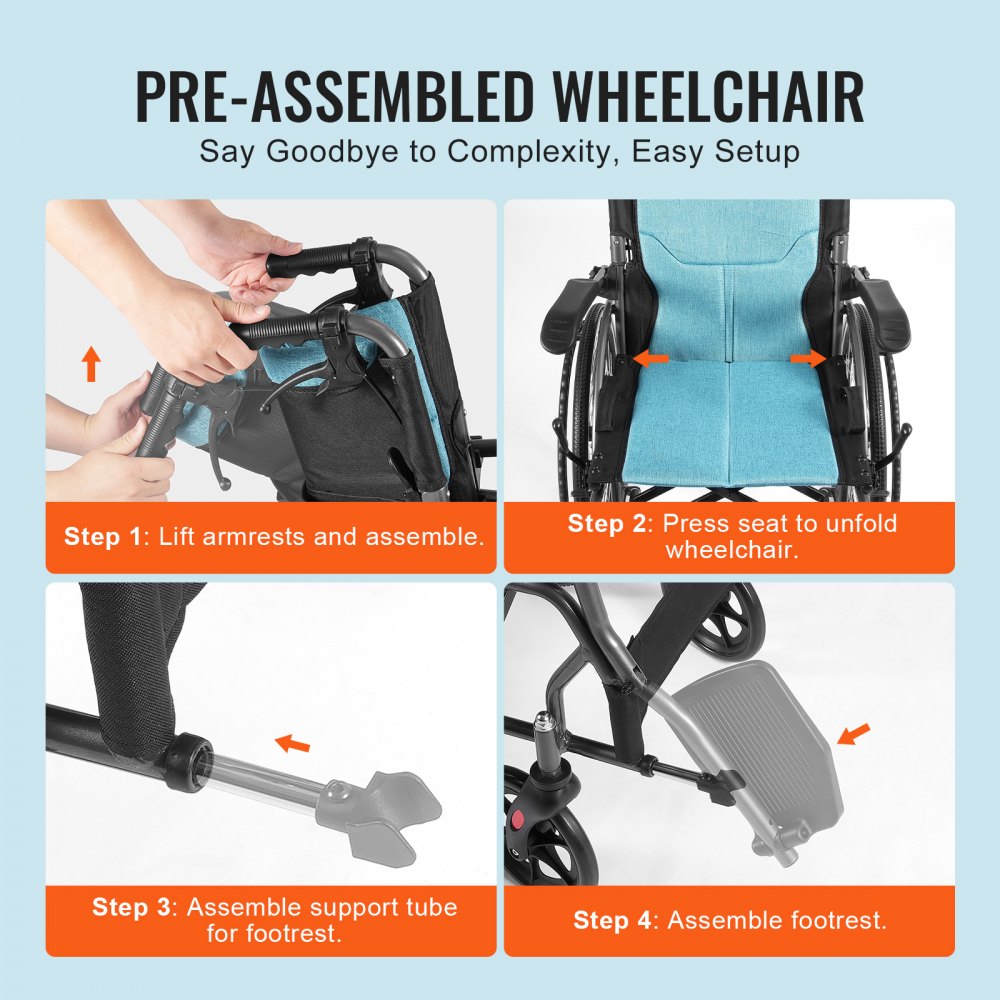 PRE-ASSEMBLED WHEELCHAIR
Say Goodbye to Complexity, Easy Setup

Step 1: Lift armrests and assemble.

Step 2: Press seat to unfold wheelchair.

Step 3: Assemble support tube for footrest.

Step 4: Assemble footrest.