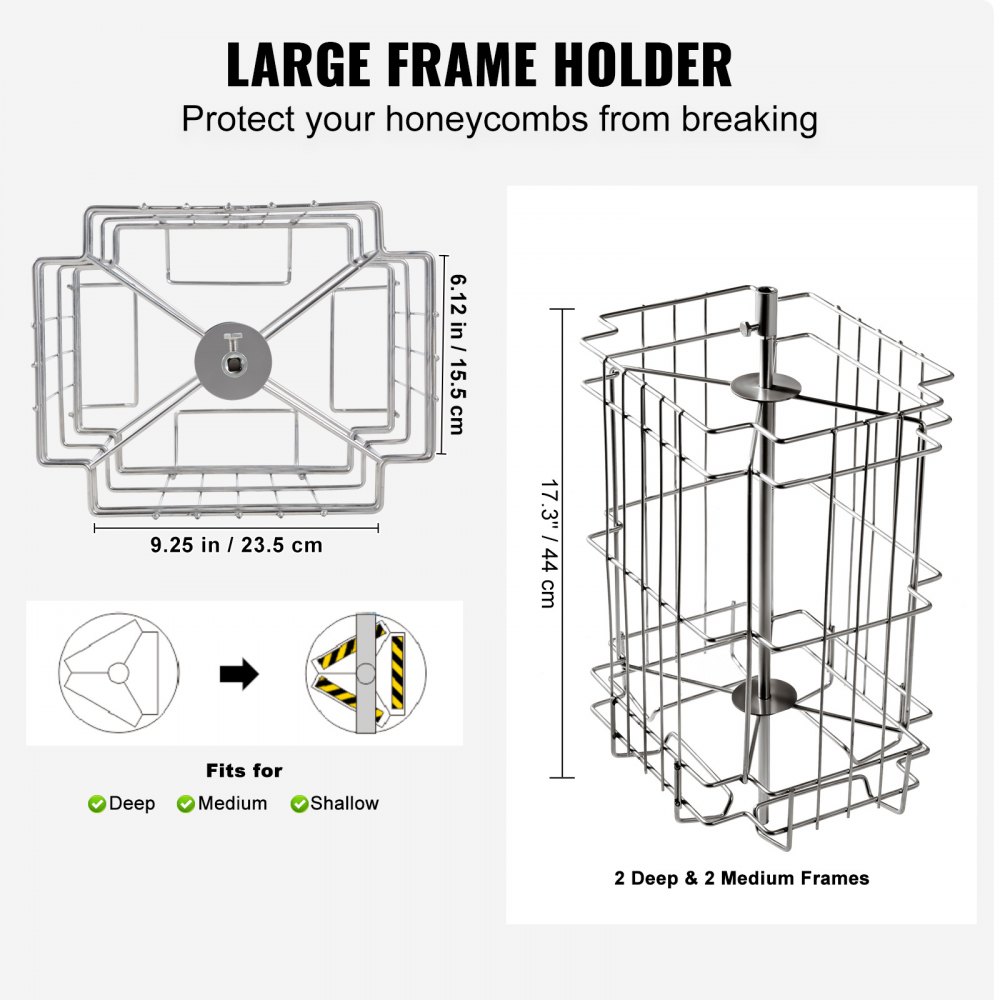 LARGE FRAME HOLDER

Protect your honeycombs from breaking

6.12 in / 15.5 cm

9.25 in / 23.5 cm

Fits for

Deep Medium Shallow

17.3" / 44 cm

2 Deep & 2 Medium Frames