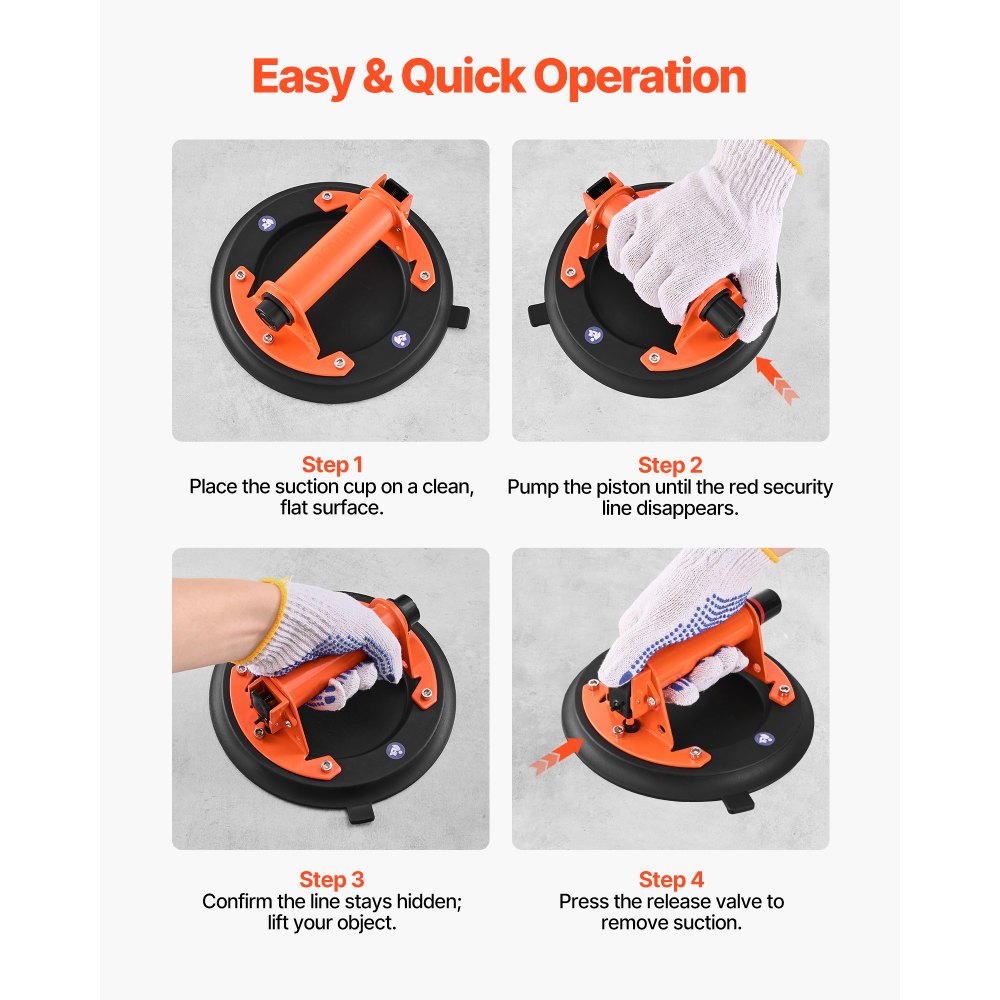 Easy & Quick Operation

Step 1
Place the suction cup on a clean, flat surface.

Step 2
Pump the piston until the red security line disappears.

Step 3
Confirm the line stays hidden; lift your object.

Step 4
Press the release valve to remove suction.