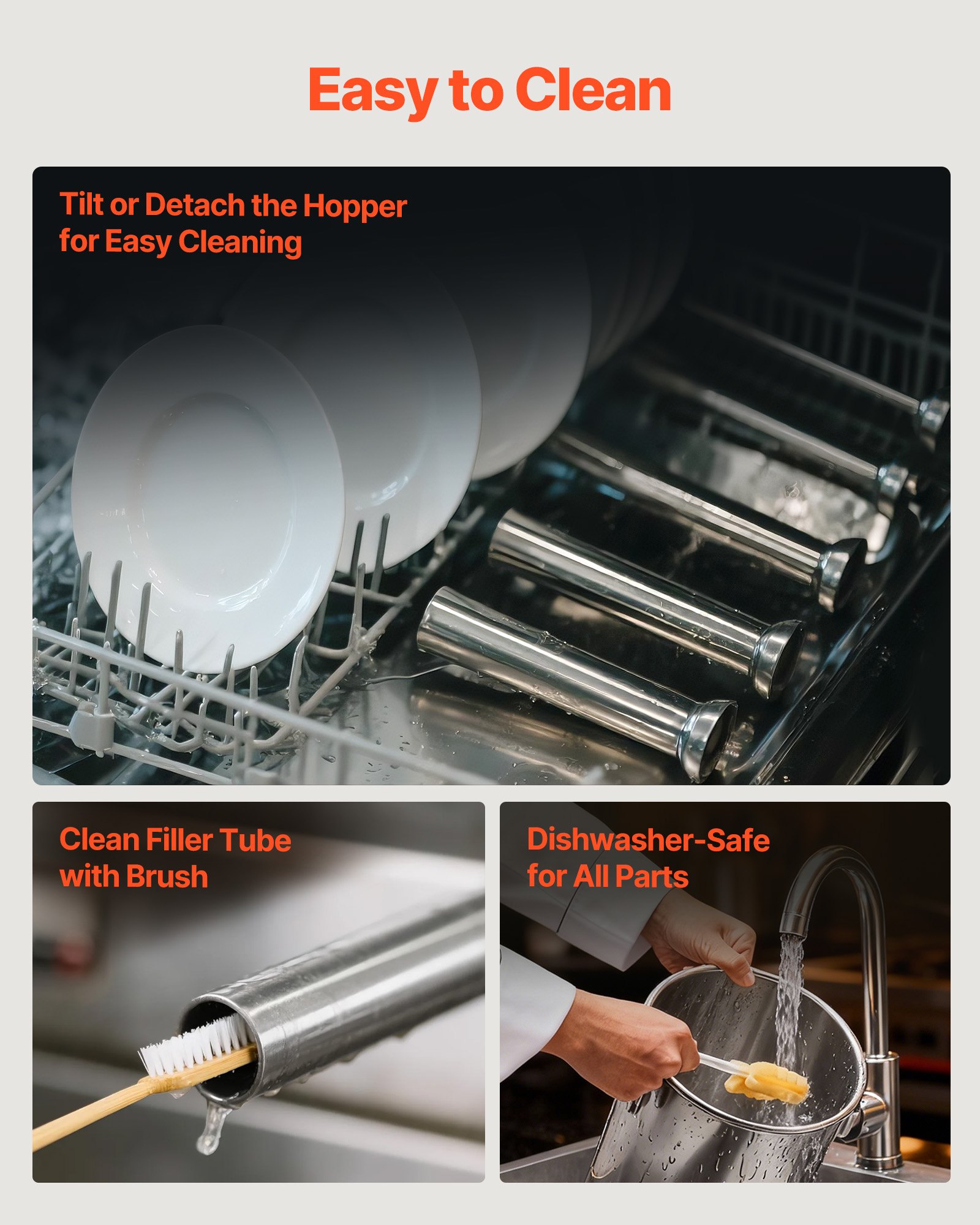 Easy to Clean

Tilt or Detach the Hopper for Easy Cleaning

Clean Filler Tube with Brush

Dishwasher-Safe for All Parts