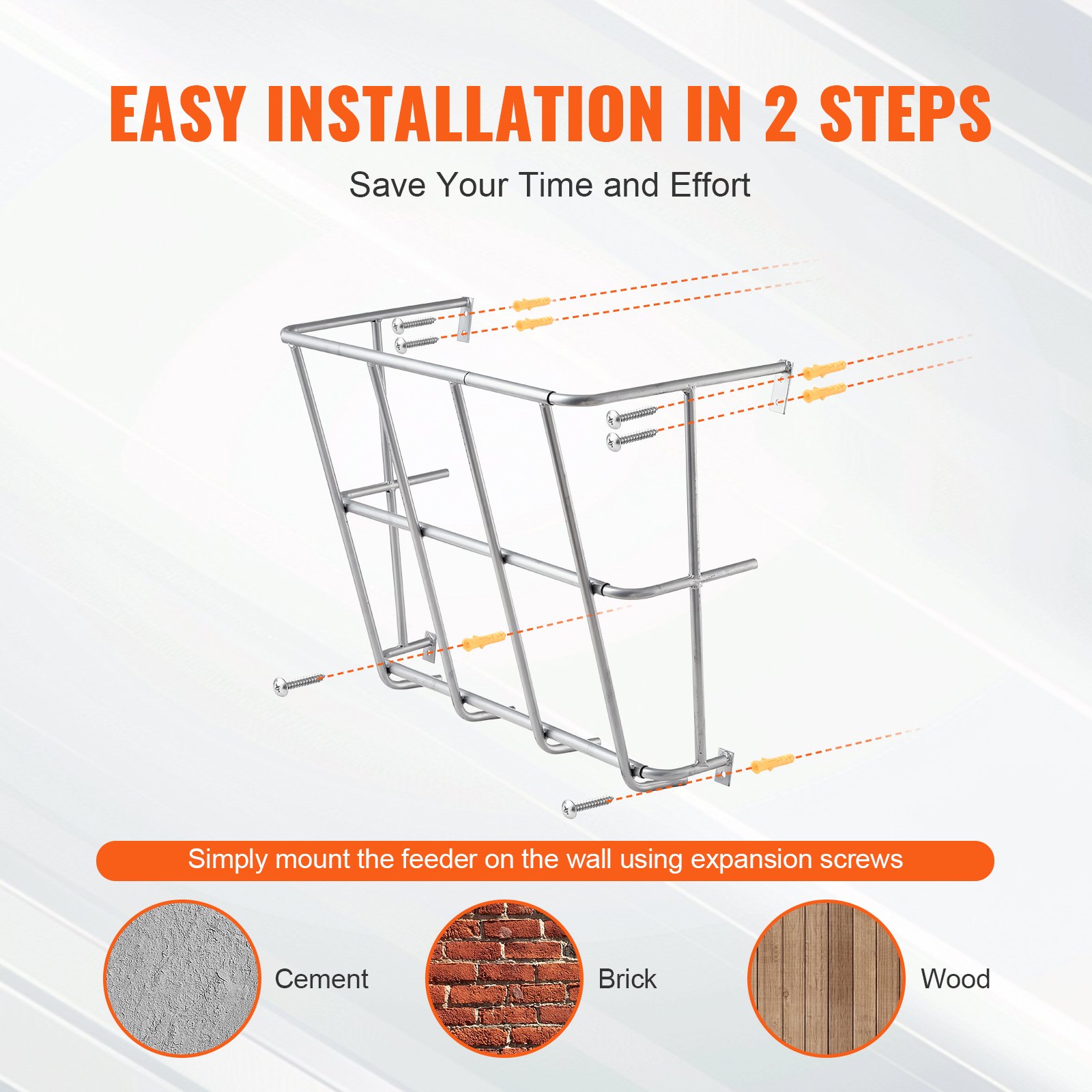 EASY INSTALLATION IN 2 STEPS

Save Your Time and Effort

Simply mount the feeder on the wall using expansion screws

Cement

Brick

Wood