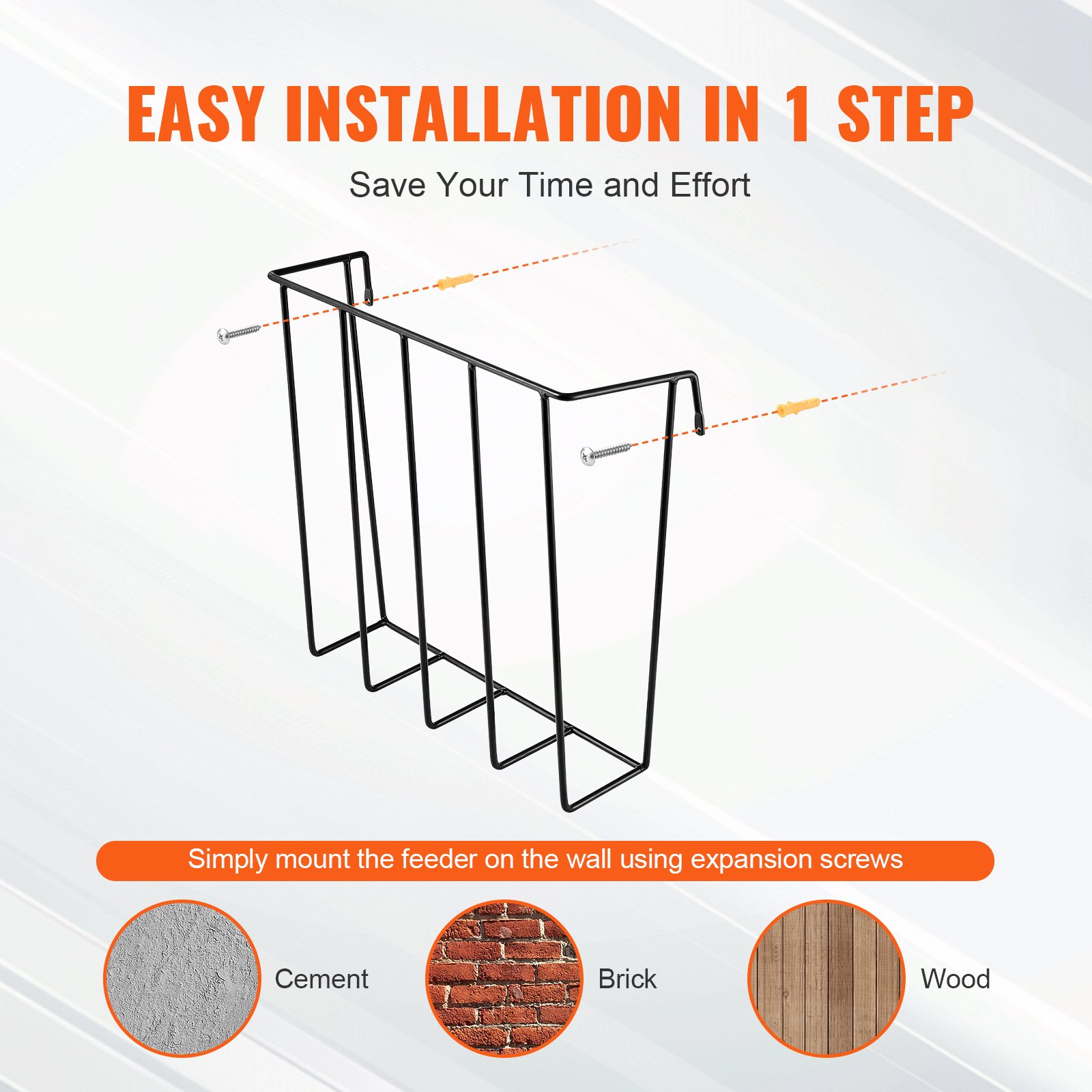 EASY INSTALLATION IN 1 STEP

Save Your Time and Effort

Simply mount the feeder on the wall using expansion screws

Cement

Brick

Wood