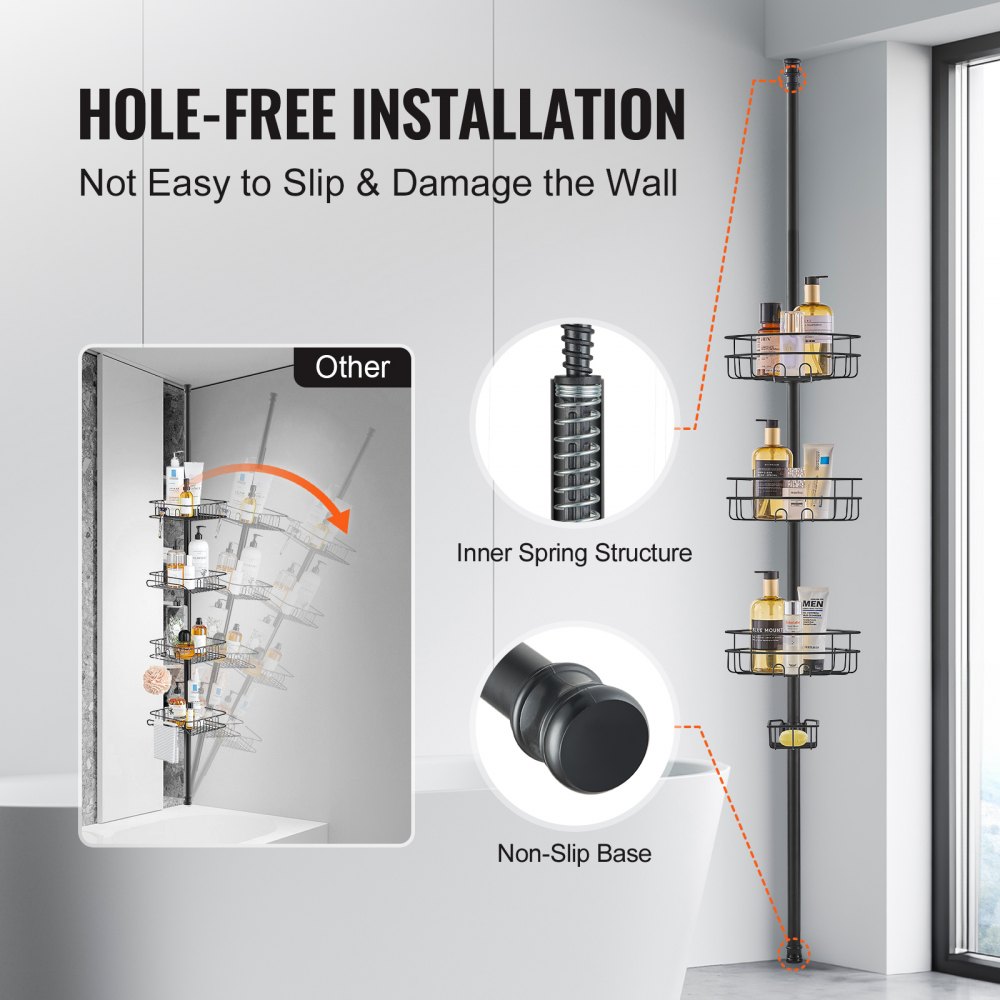 HOLE-FREE INSTALLATION

Not Easy to Slip & Damage the Wall

Other

Inner Spring Structure

Non-Slip Base

MEN