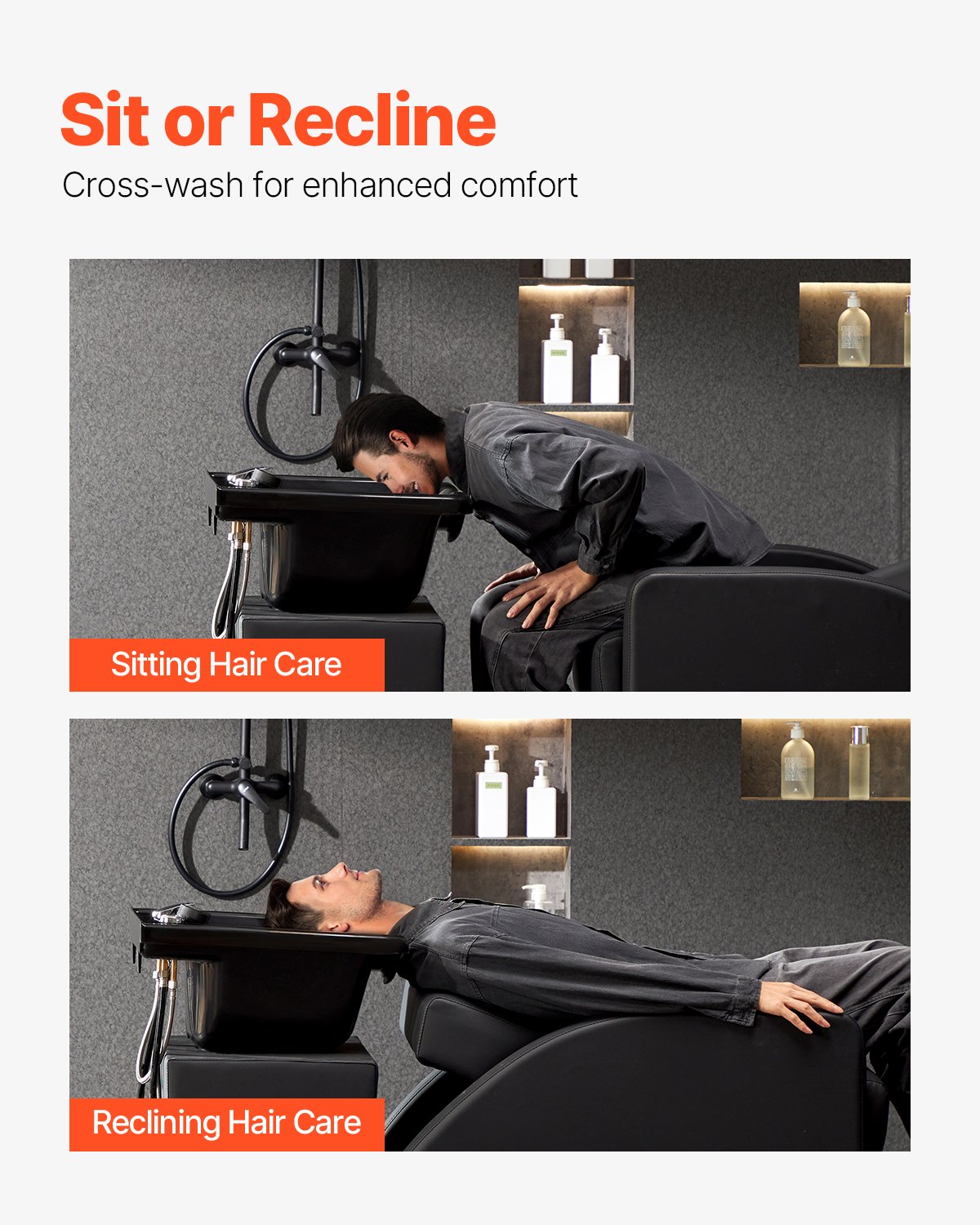 Sit or Recline
Cross-wash for enhanced comfort

Sitting Hair Care

Reclining Hair Care