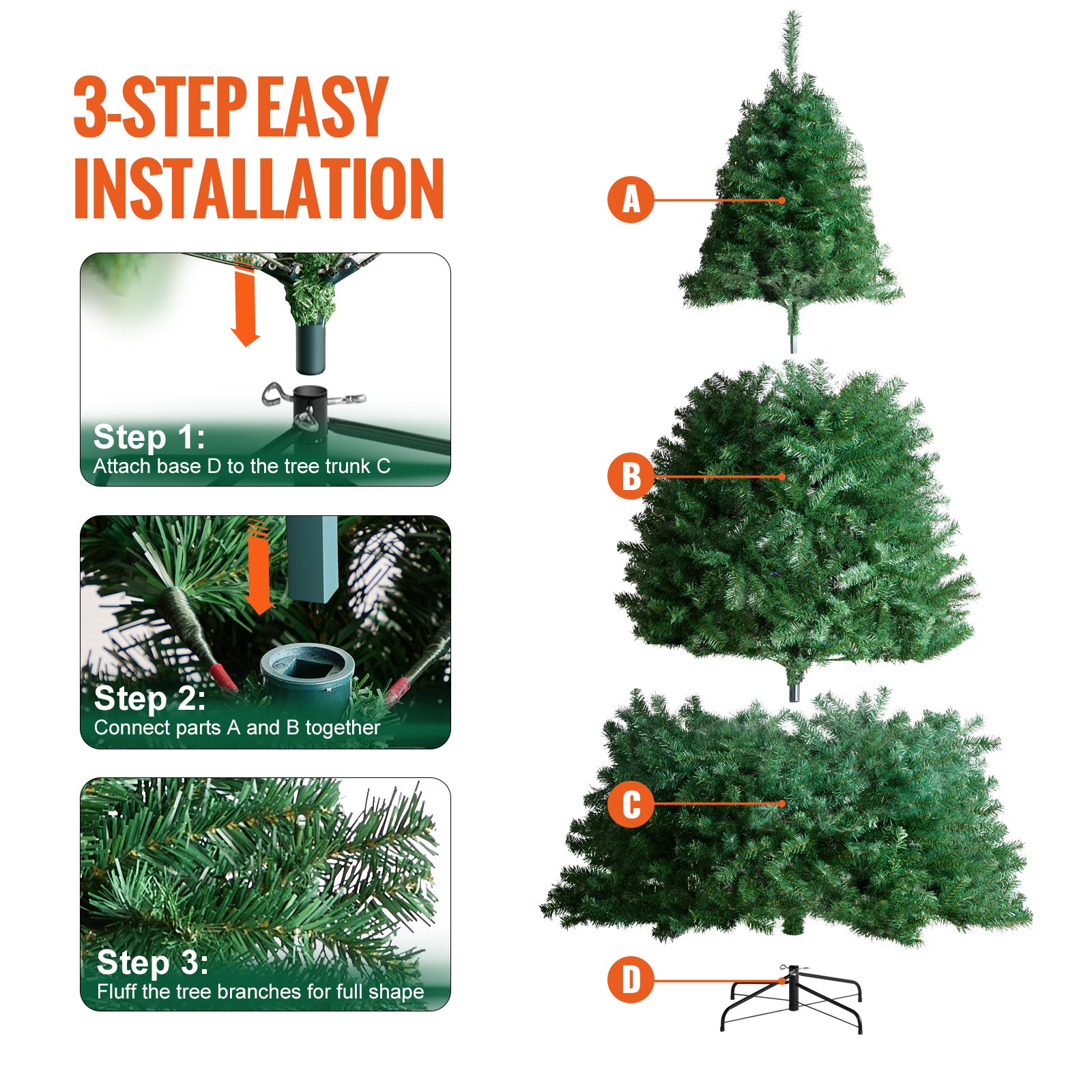 3-STEP EASY INSTALLATION

Step 1:
Attach base D to the tree trunk C

Step 2:
Connect parts A and B together

Step 3:
Fluff the tree branches for full shape

A

B

C

D