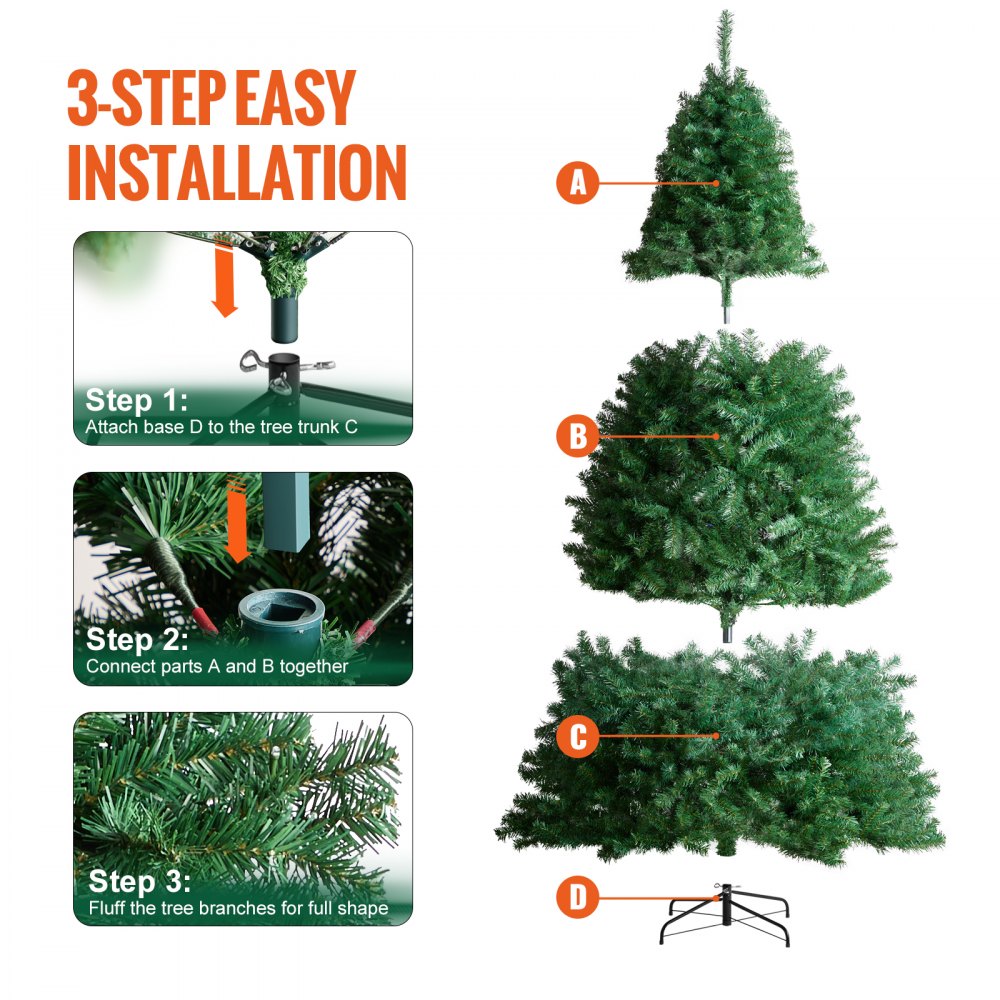 3-STEP EASY INSTALLATION

Step 1:
Attach base D to the tree trunk C

Step 2:
Connect parts A and B together

Step 3:
Fluff the tree branches for full shape

A

B

C

D