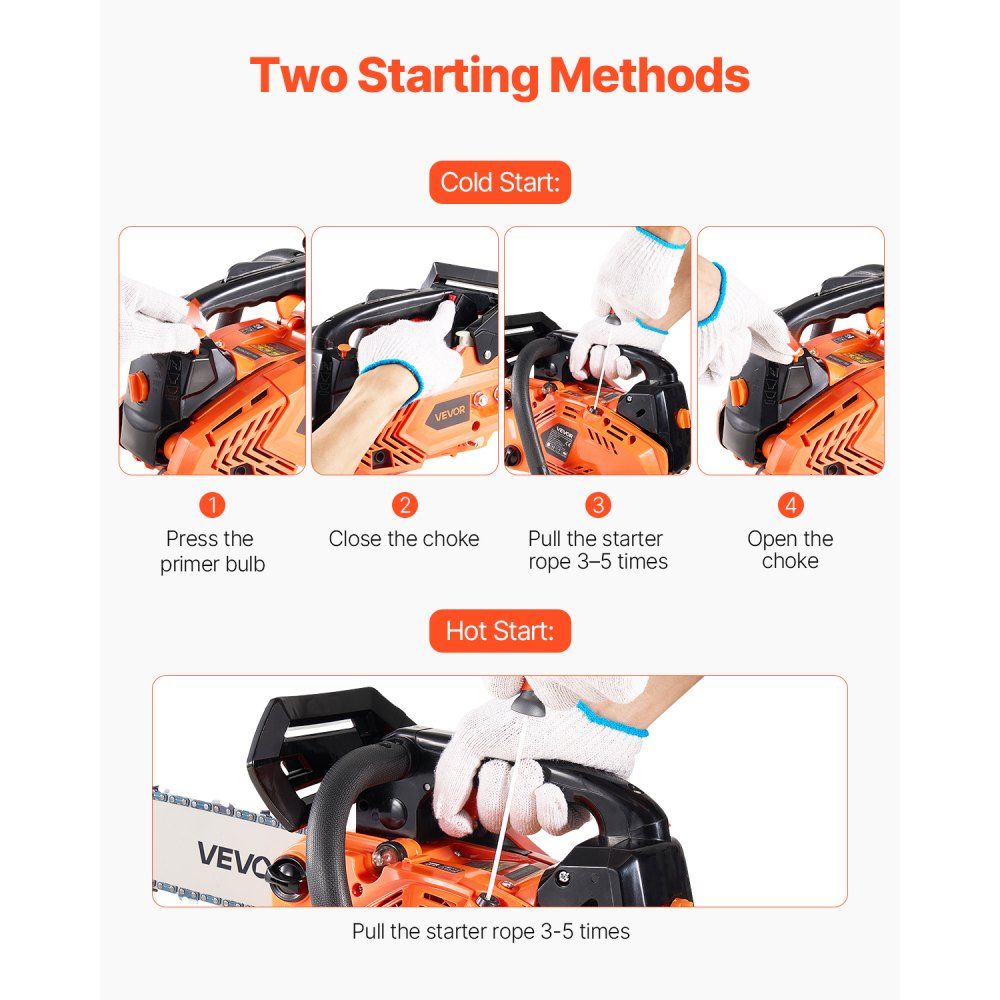 Two Starting Methods

Cold Start:

VEVOR

VEVOR

1
Press the primer bulb

2
Close the choke

3
Pull the starter rope 3–5 times

4
Open the choke

Hot Start:

VEVO

Pull the starter rope 3-5 times