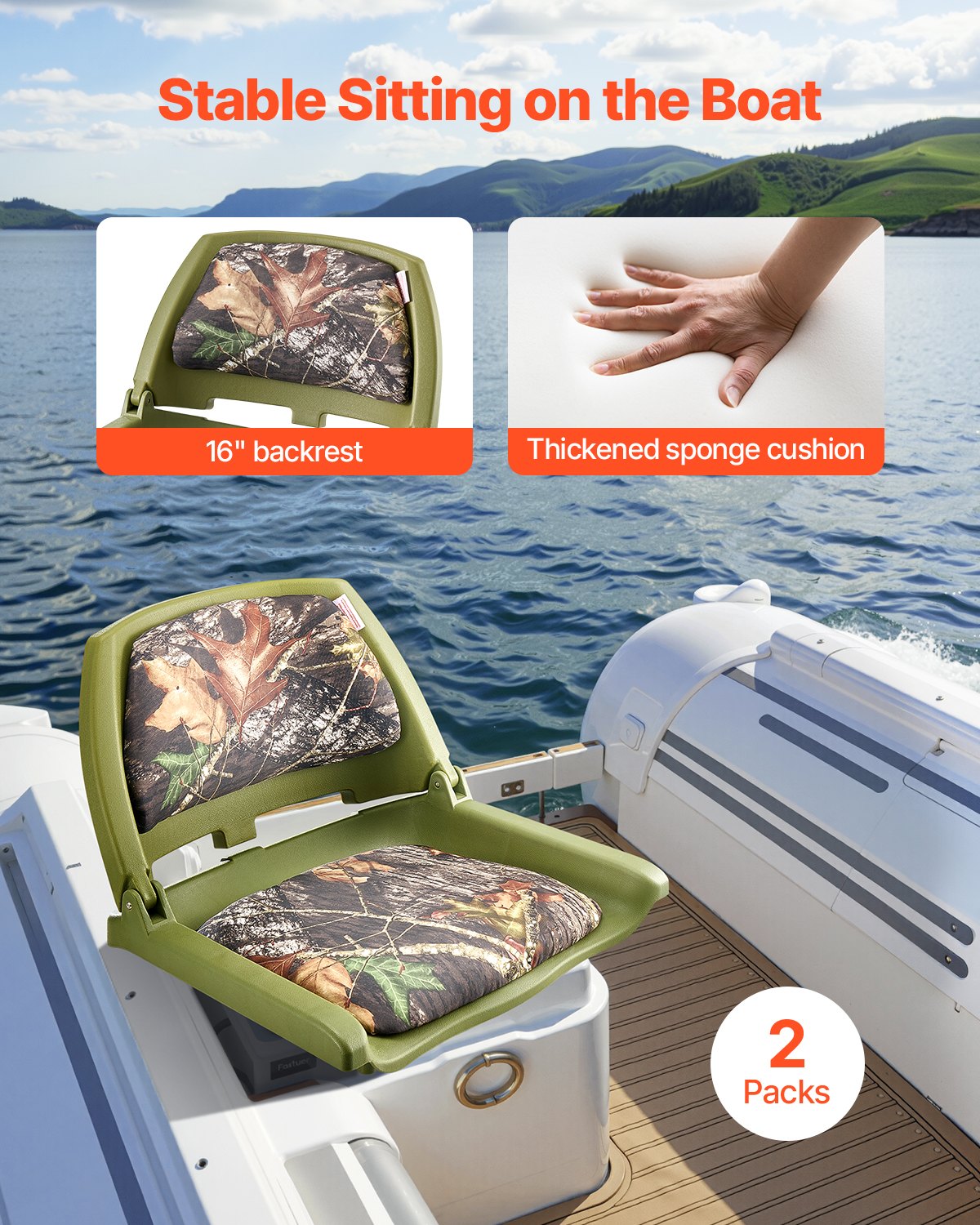 Stable Sitting on the Boat

16" backrest

Thickened sponge cushion

2
Packs