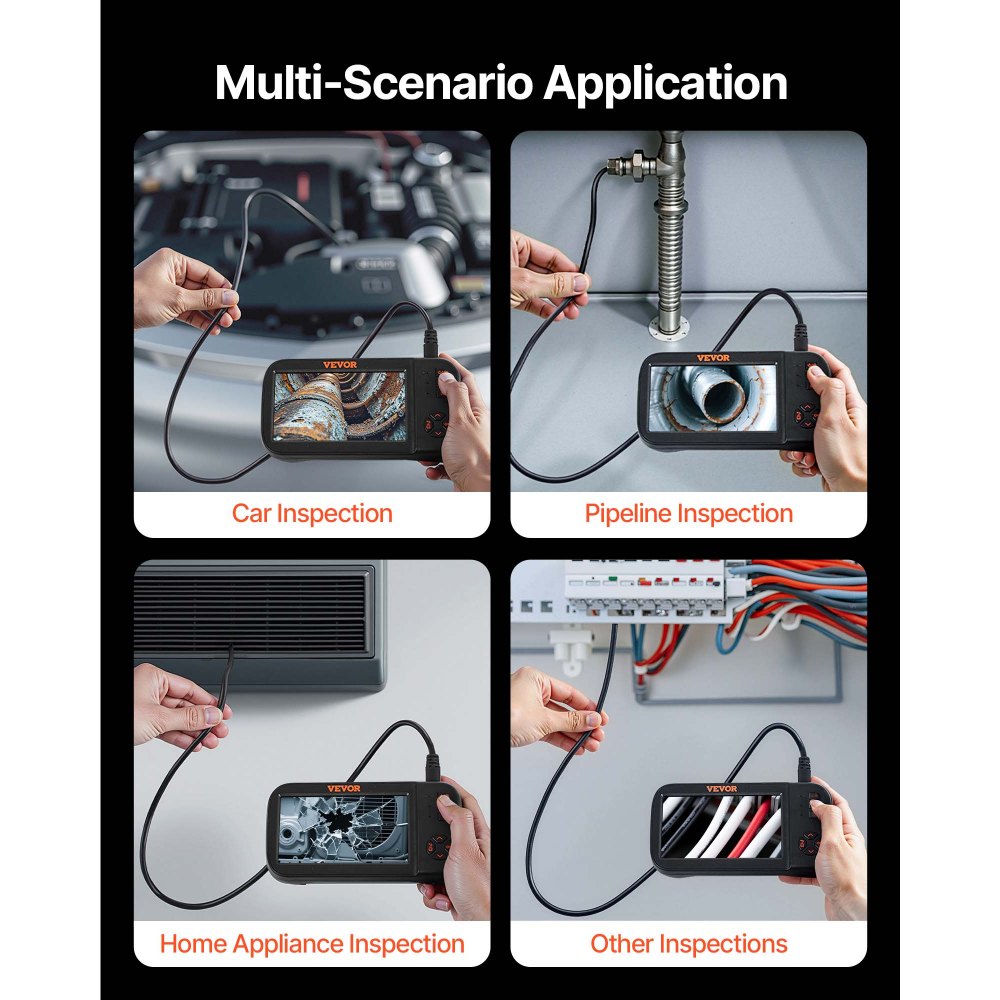 Multi-Scenario Application

VEVOR

Car Inspection

VEVOR

Pipeline Inspection

VEVOR

Home Appliance Inspection

VEVOR

Other Inspections