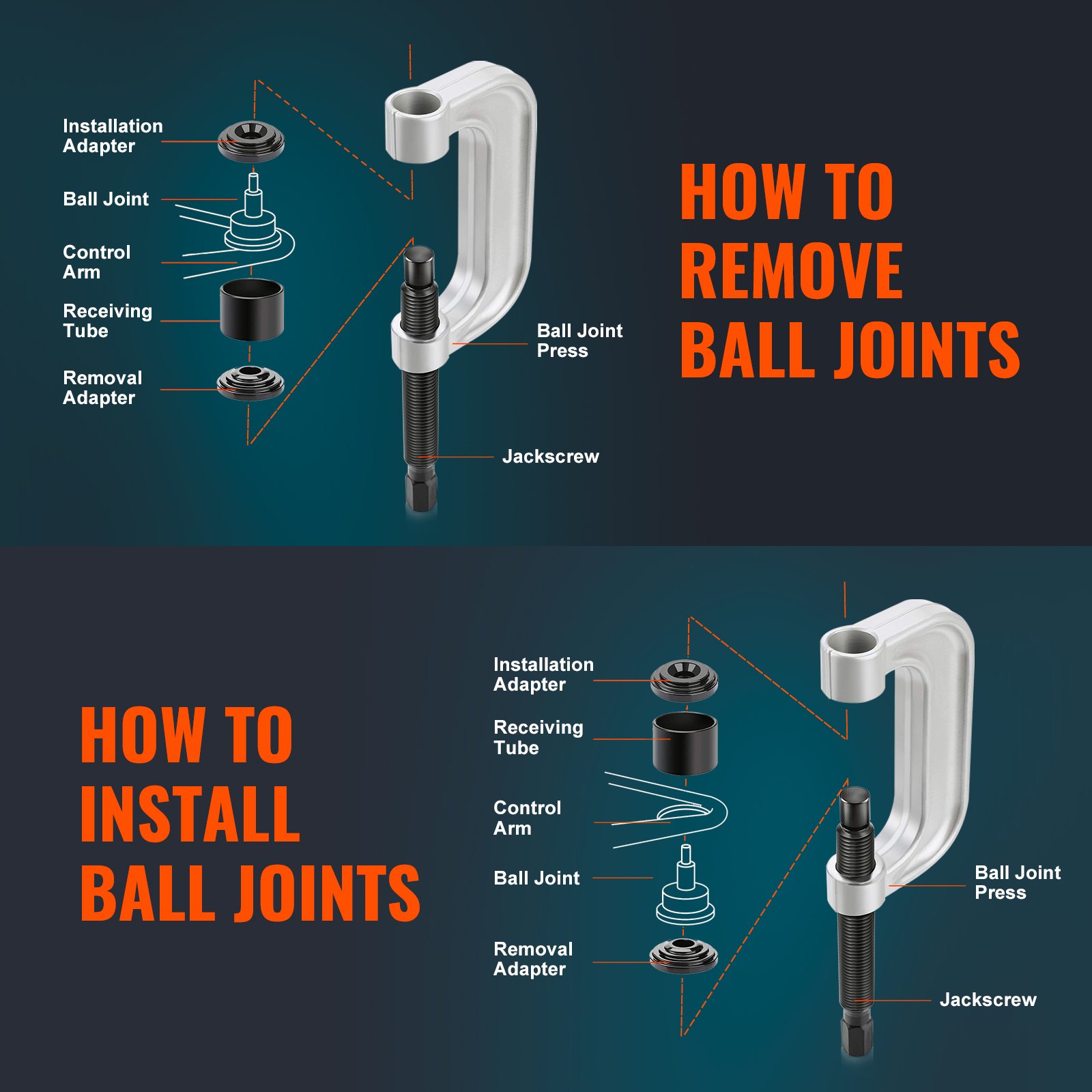 Installation Adapter

Ball Joint

Control Arm

Receiving Tube

Removal Adapter

Ball Joint Press

Jackscrew

HOW TO REMOVE BALL JOINTS

HOW TO INSTALL BALL JOINTS

Installation Adapter

Receiving Tube

Control Arm

Ball Joint

Removal Adapter

Ball Joint Press

Jackscrew