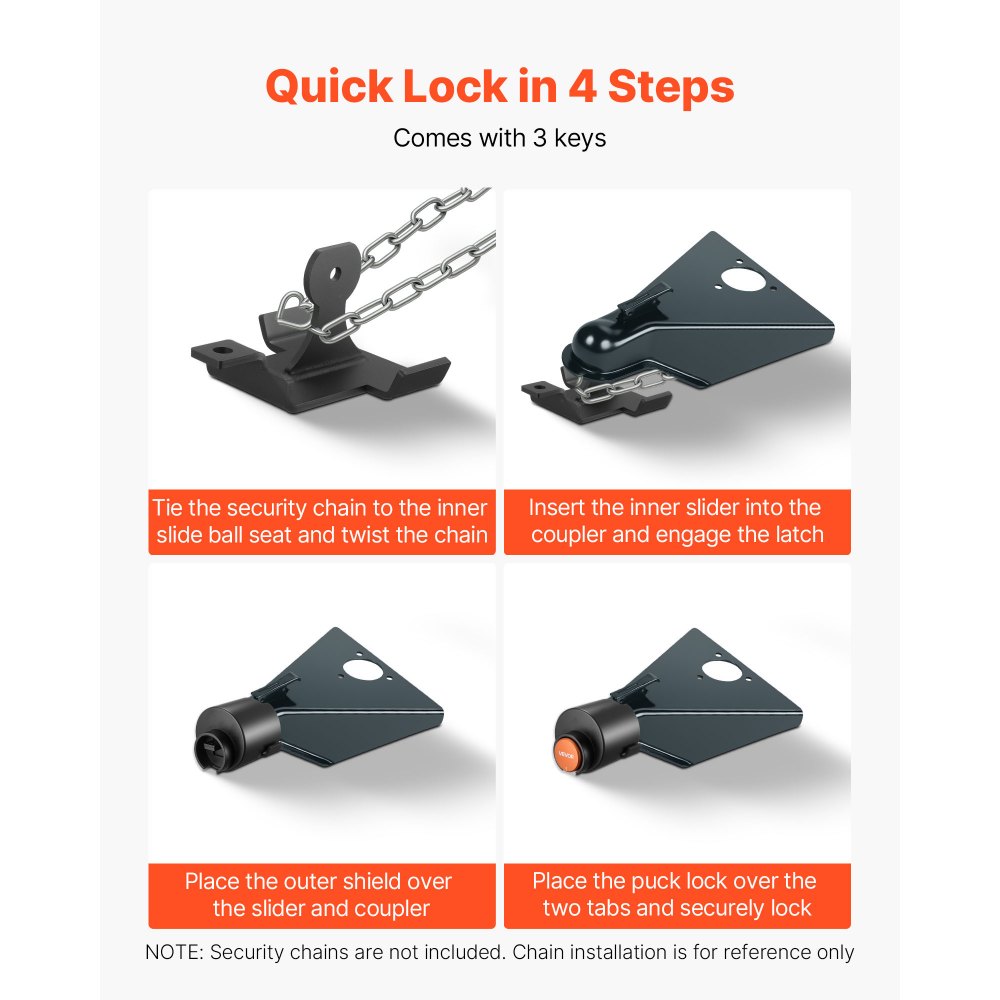 Quick Lock in 4 Steps

Comes with 3 keys

Tie the security chain to the inner slide ball seat and twist the chain

Insert the inner slider into the coupler and engage the latch

Place the outer shield over the slider and coupler

VEVOR

Place the puck lock over the two tabs and securely lock

NOTE: Security chains are not included. Chain installation is for reference only