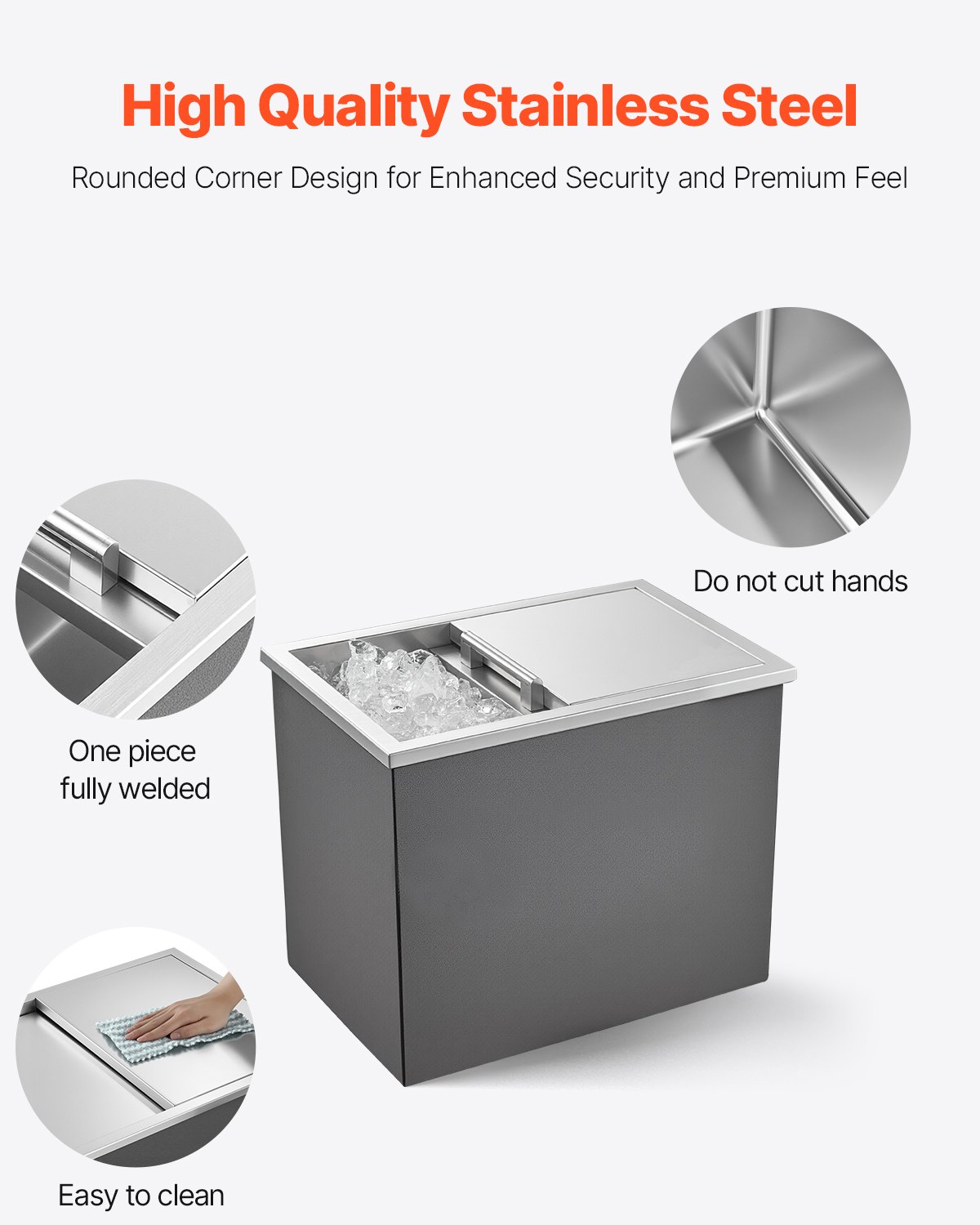 High Quality Stainless Steel

Rounded Corner Design for Enhanced Security and Premium Feel

Do not cut hands

One piece fully welded

Easy to clean