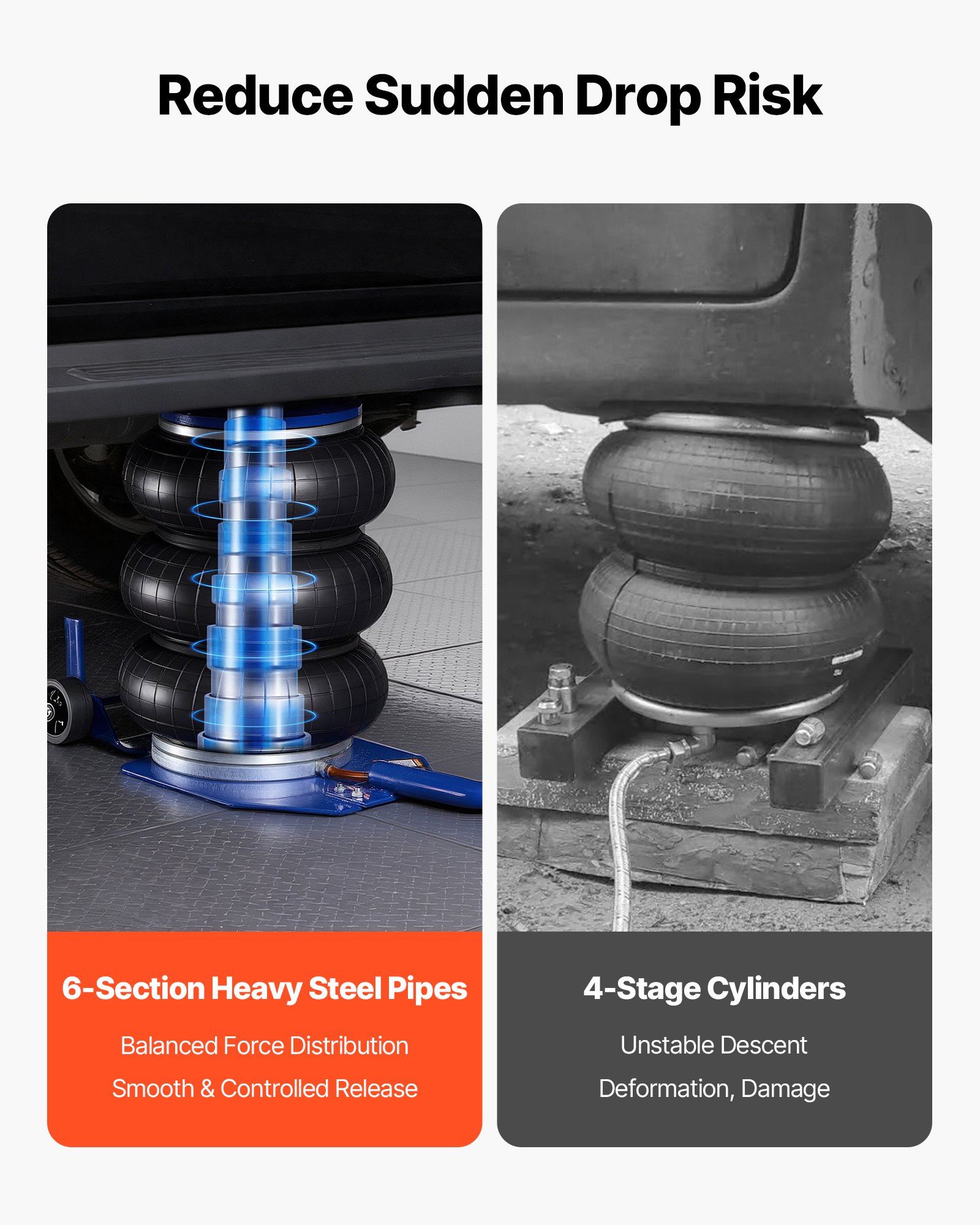 Reduce Sudden Drop Risk

6-Section Heavy Steel Pipes

Balanced Force Distribution

Smooth & Controlled Release

4-Stage Cylinders

Unstable Descent

Deformation, Damage