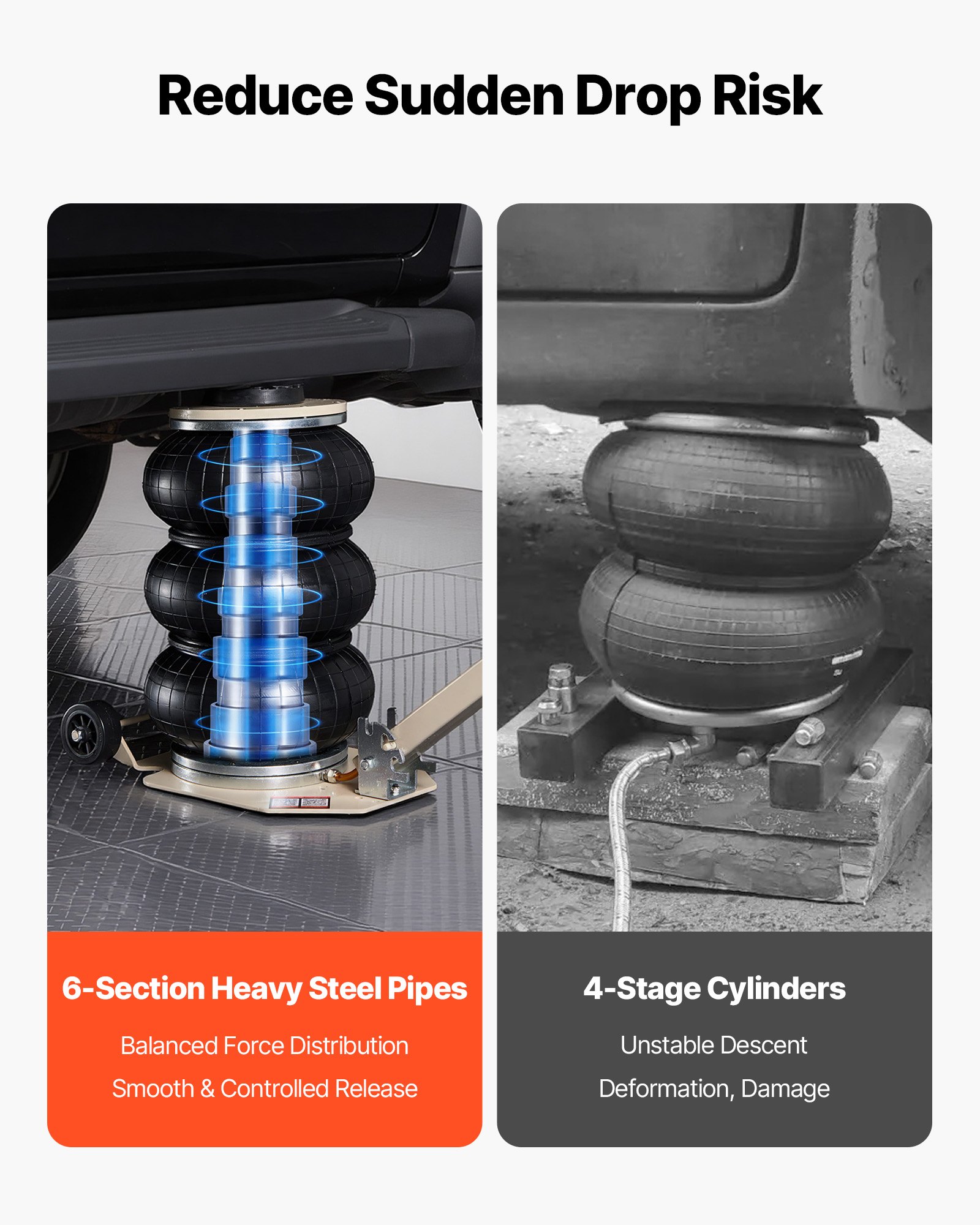 Reduce Sudden Drop Risk

6-Section Heavy Steel Pipes

Balanced Force Distribution

Smooth & Controlled Release

4-Stage Cylinders

Unstable Descent

Deformation, Damage