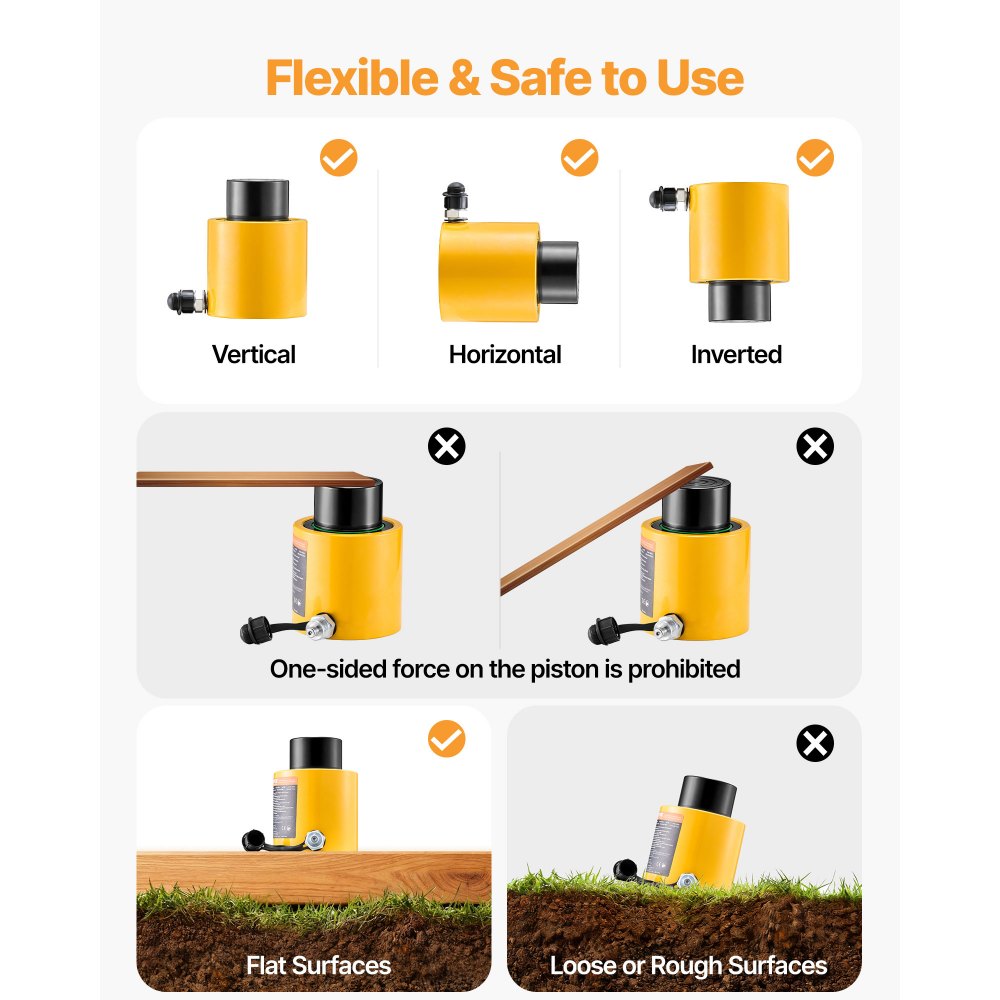 Flexible & Safe to Use

Vertical

Horizontal

Inverted

One-sided force on the piston is prohibited

Flat Surfaces

Loose or Rough Surfaces