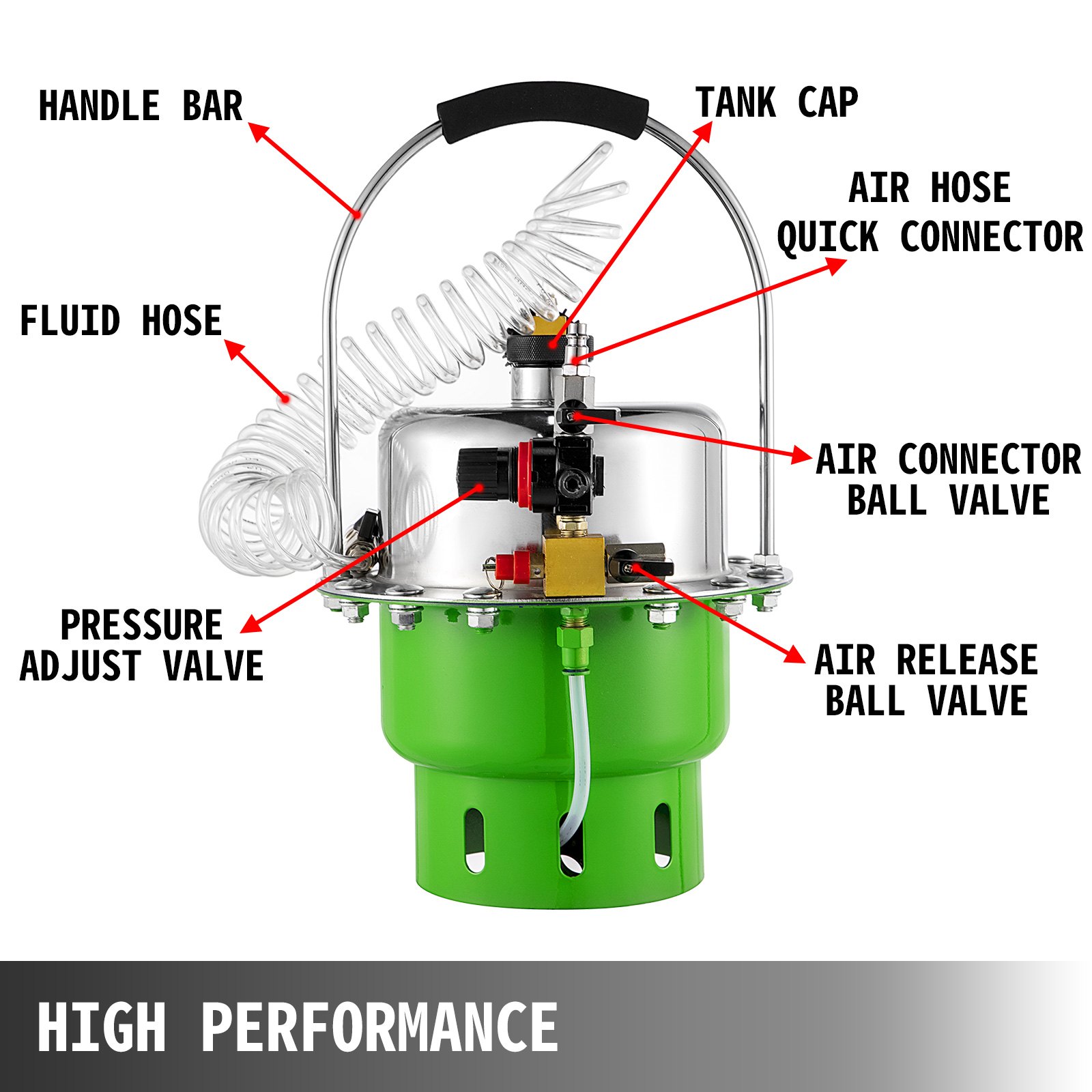 HANDLE BAR

TANK CAP

AIR HOSE
QUICK CONNECTOR

FLUID HOSE

AIR CONNECTOR
BALL VALVE

PRESSURE
ADJUST VALVE

AIR RELEASE
BALL VALVE

HIGH PERFORMANCE