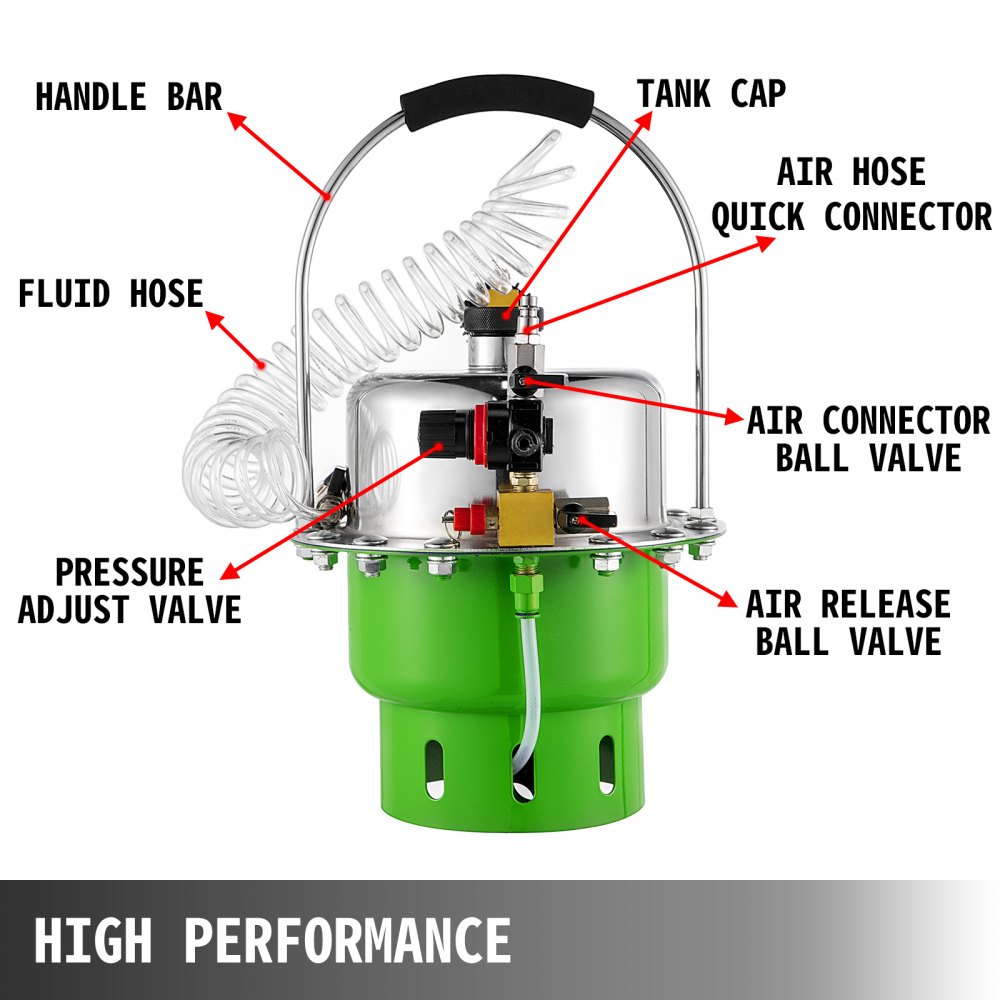 HANDLE BAR

TANK CAP

AIR HOSE QUICK CONNECTOR

FLUID HOSE

AIR CONNECTOR BALL VALVE

PRESSURE ADJUST VALVE

AIR RELEASE BALL VALVE

HIGH PERFORMANCE