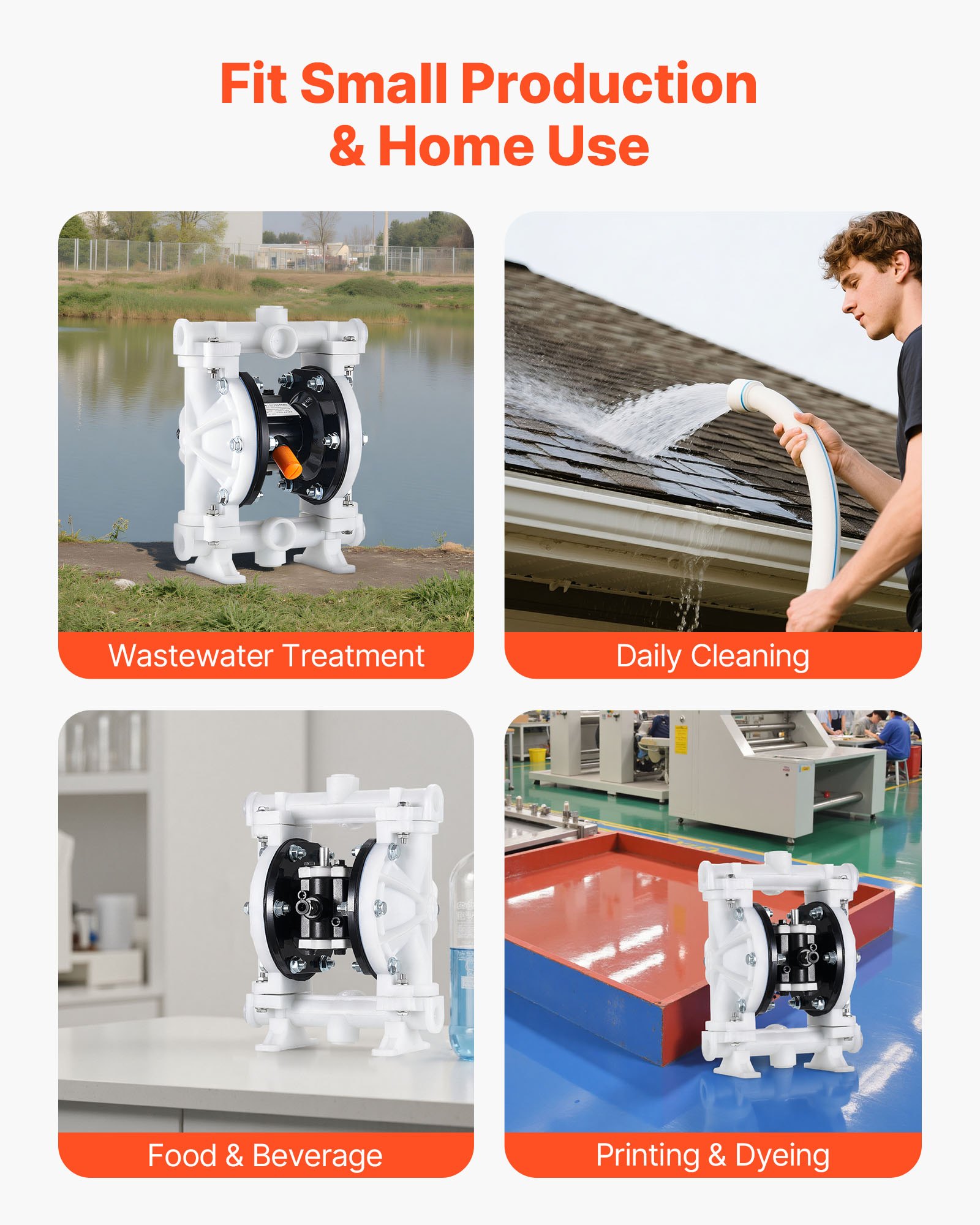 Fit Small Production & Home Use

Wastewater Treatment

Daily Cleaning

Food & Beverage

Printing & Dyeing