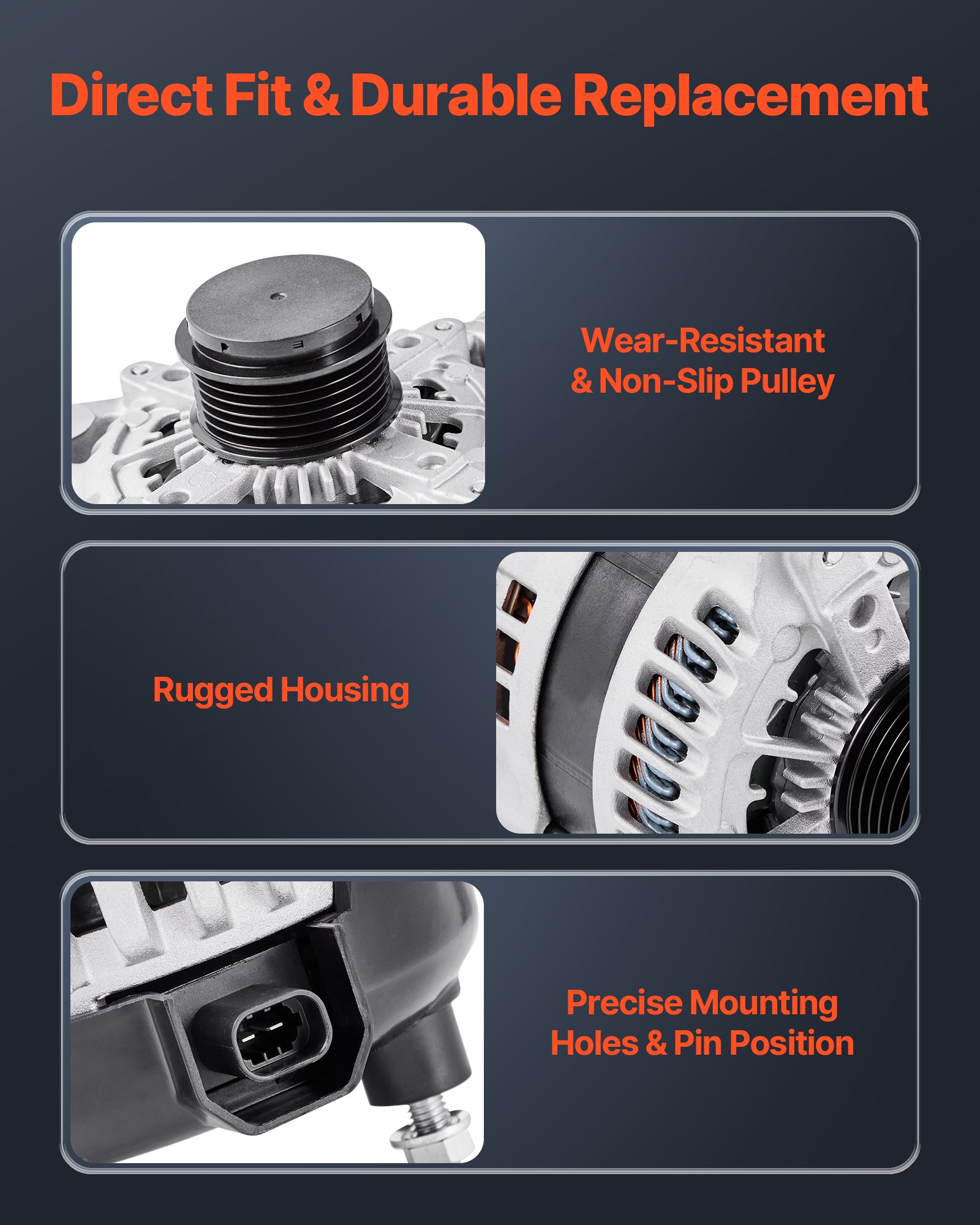 Direct Fit & Durable Replacement

Wear-Resistant & Non-Slip Pulley

Rugged Housing

Precise Mounting Holes & Pin Position