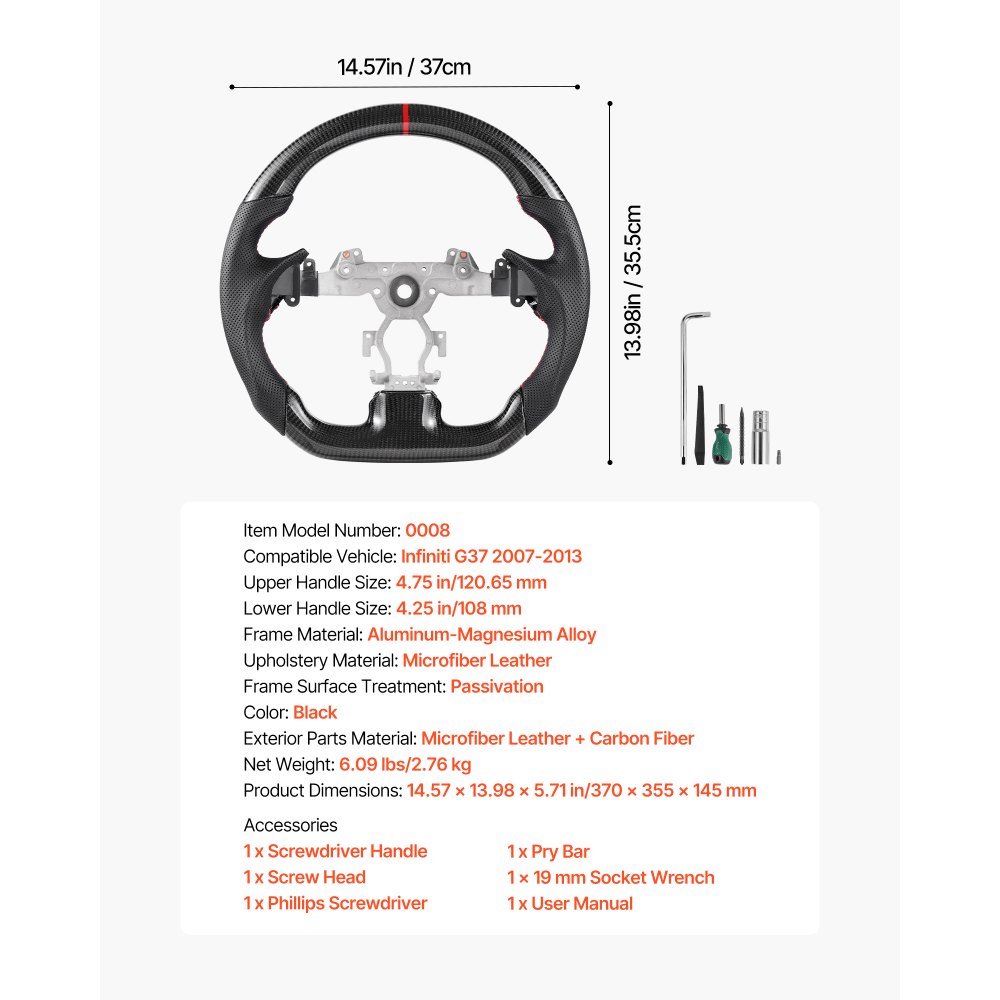 14.57in / 37cm

13.98in / 35.5cm

Item Model Number: 0008
Compatible Vehicle: Infiniti G37 2007-2013
Upper Handle Size: 4.75 in/120.65 mm
Lower Handle Size: 4.25 in/108 mm
Frame Material: Aluminum-Magnesium Alloy
Upholstery Material: Microfiber Leather
Frame Surface Treatment: Passivation
Color: Black
Exterior Parts Material: Microfiber Leather + Carbon Fiber
Net Weight: 6.09 lbs/2.76 kg
Product Dimensions: 14.57 × 13.98 × 5.71 in/370 × 355 × 145 mm

Accessories
1 x Screwdriver Handle
1 x Screw Head
1 x Phillips Screwdriver

1 x Pry Bar
1 × 19 mm Socket Wrench
1 x User Manual