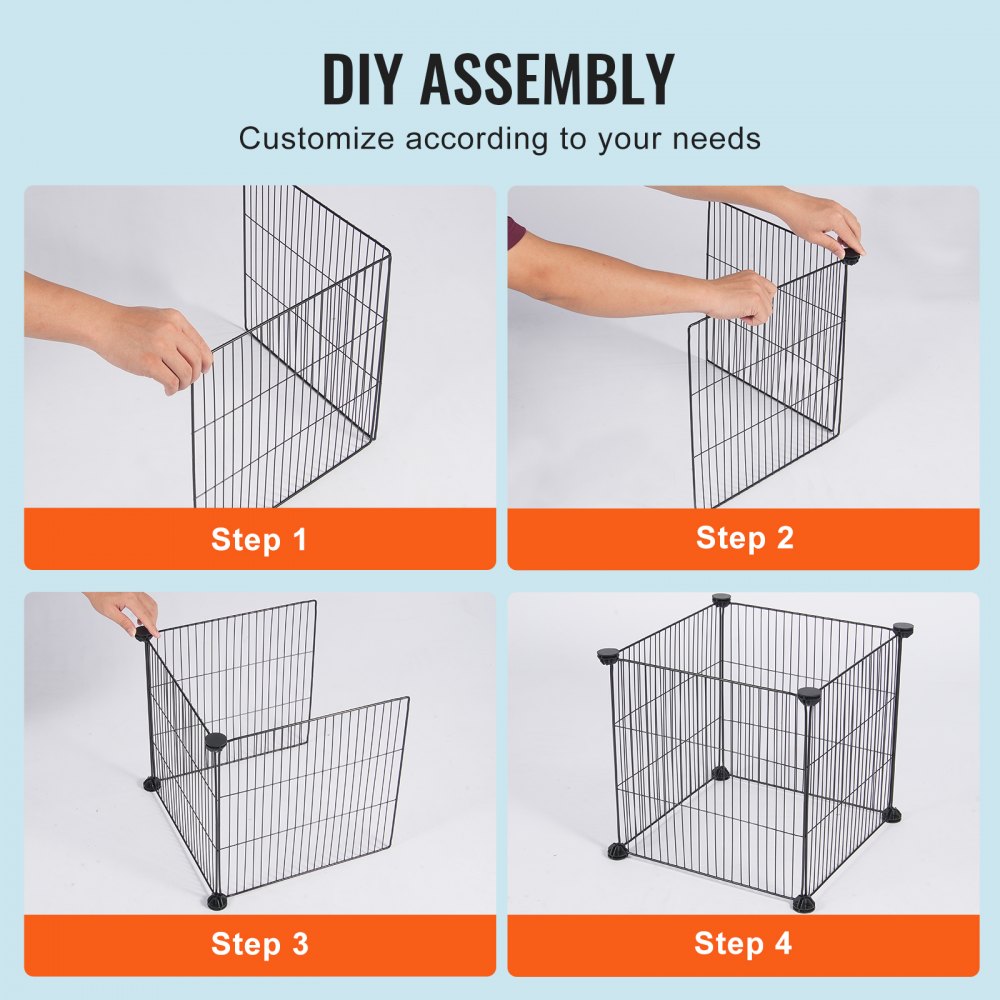 DIY ASSEMBLY
Customize according to your needs

Step 1

Step 2

Step 3

Step 4