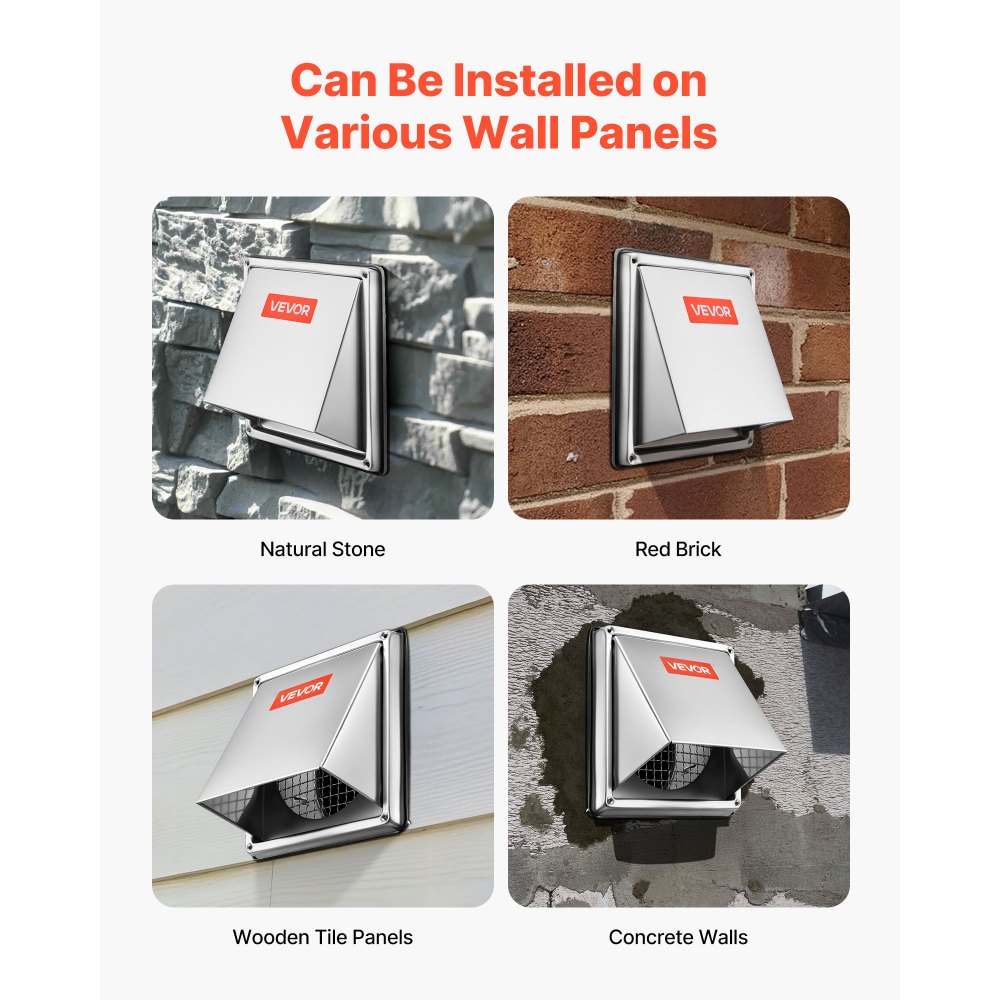 Can Be Installed on Various Wall Panels

VEVOR

Natural Stone

VEVOR

Red Brick

VEVOR

Wooden Tile Panels

VEVOR

Concrete Walls