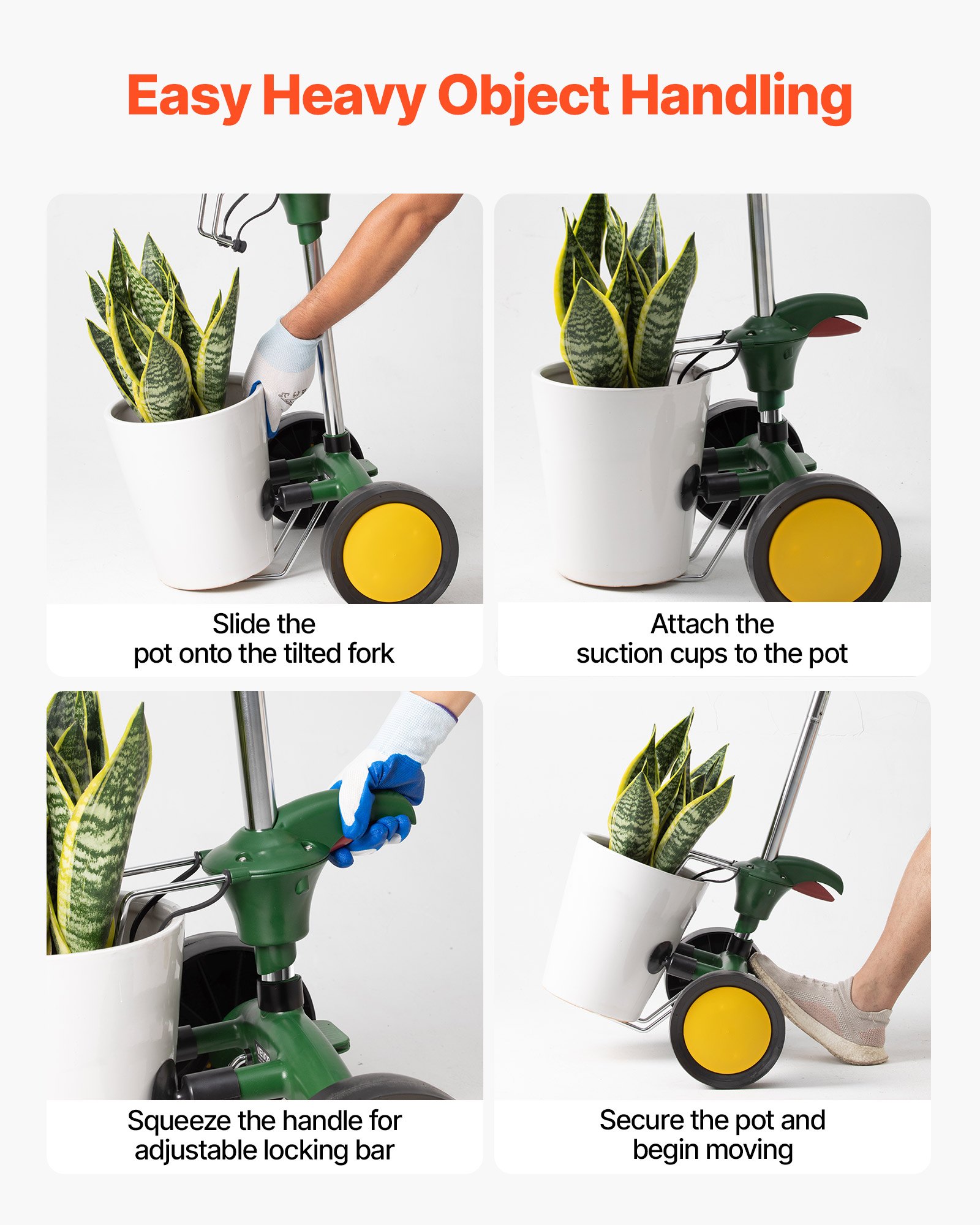 Easy Heavy Object Handling

Slide the pot onto the tilted fork

Attach the suction cups to the pot

Squeeze the handle for adjustable locking bar

Secure the pot and begin moving