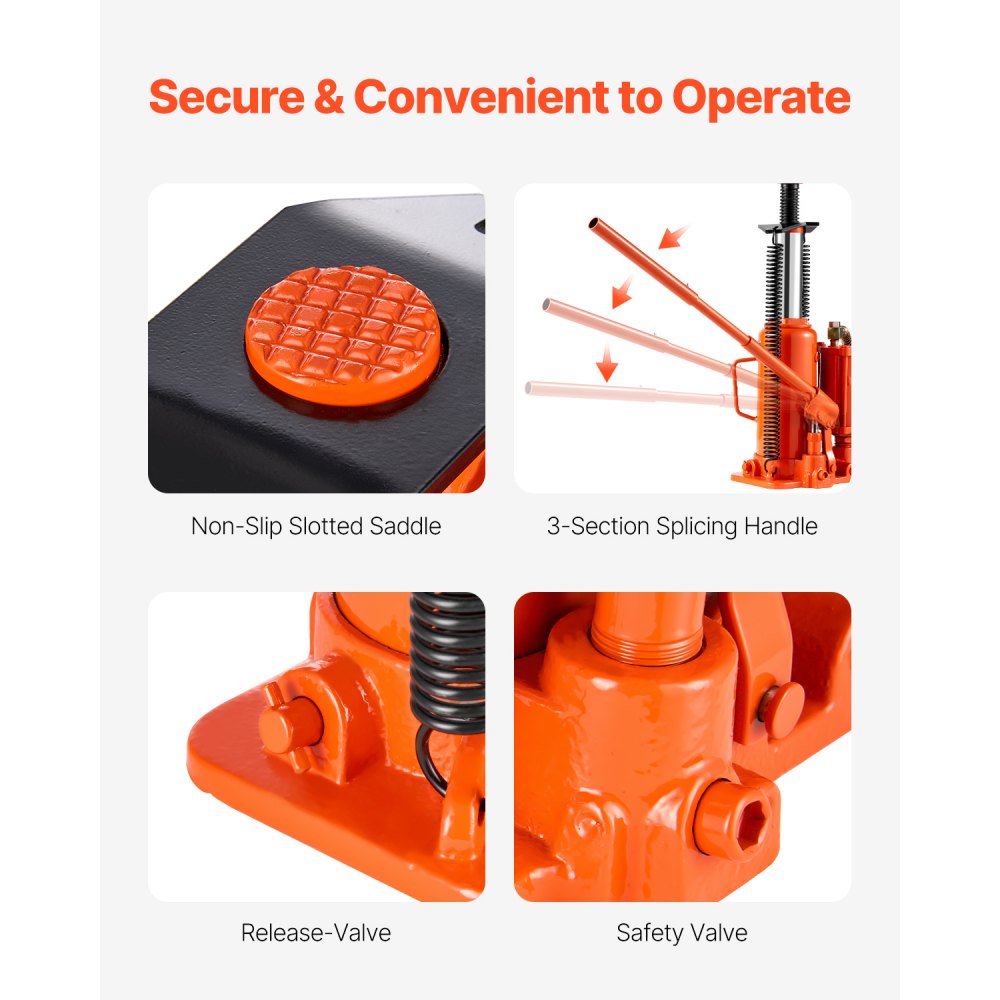 Secure & Convenient to Operate

Non-Slip Slotted Saddle

3-Section Splicing Handle

Release-Valve

Safety Valve