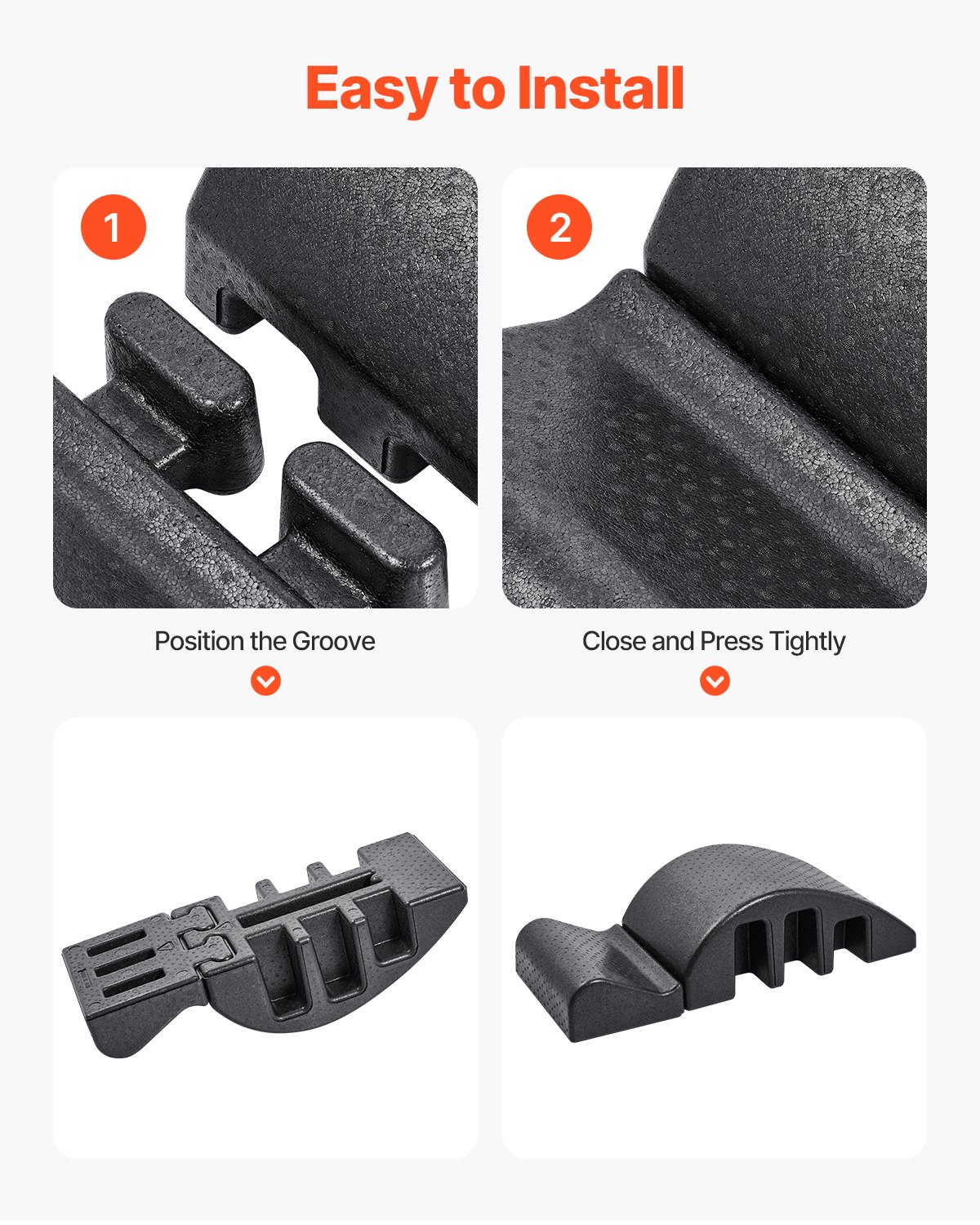 Easy to Install

1

Position the Groove

2

Close and Press Tightly