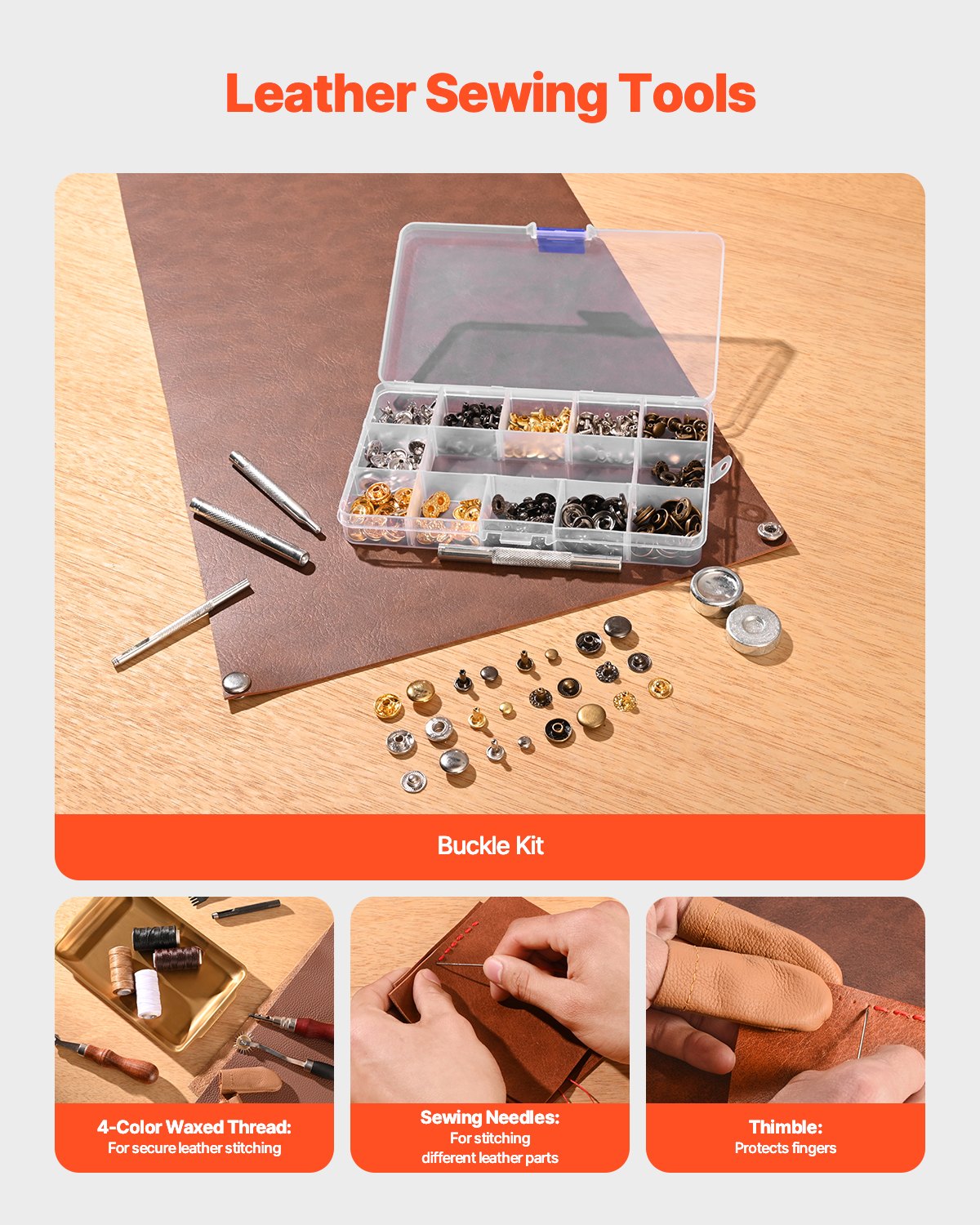 Leather Sewing Tools

Buckle Kit

4-Color Waxed Thread:
For secure leather stitching

Sewing Needles:
For stitching different leather parts

Thimble:
Protects fingers