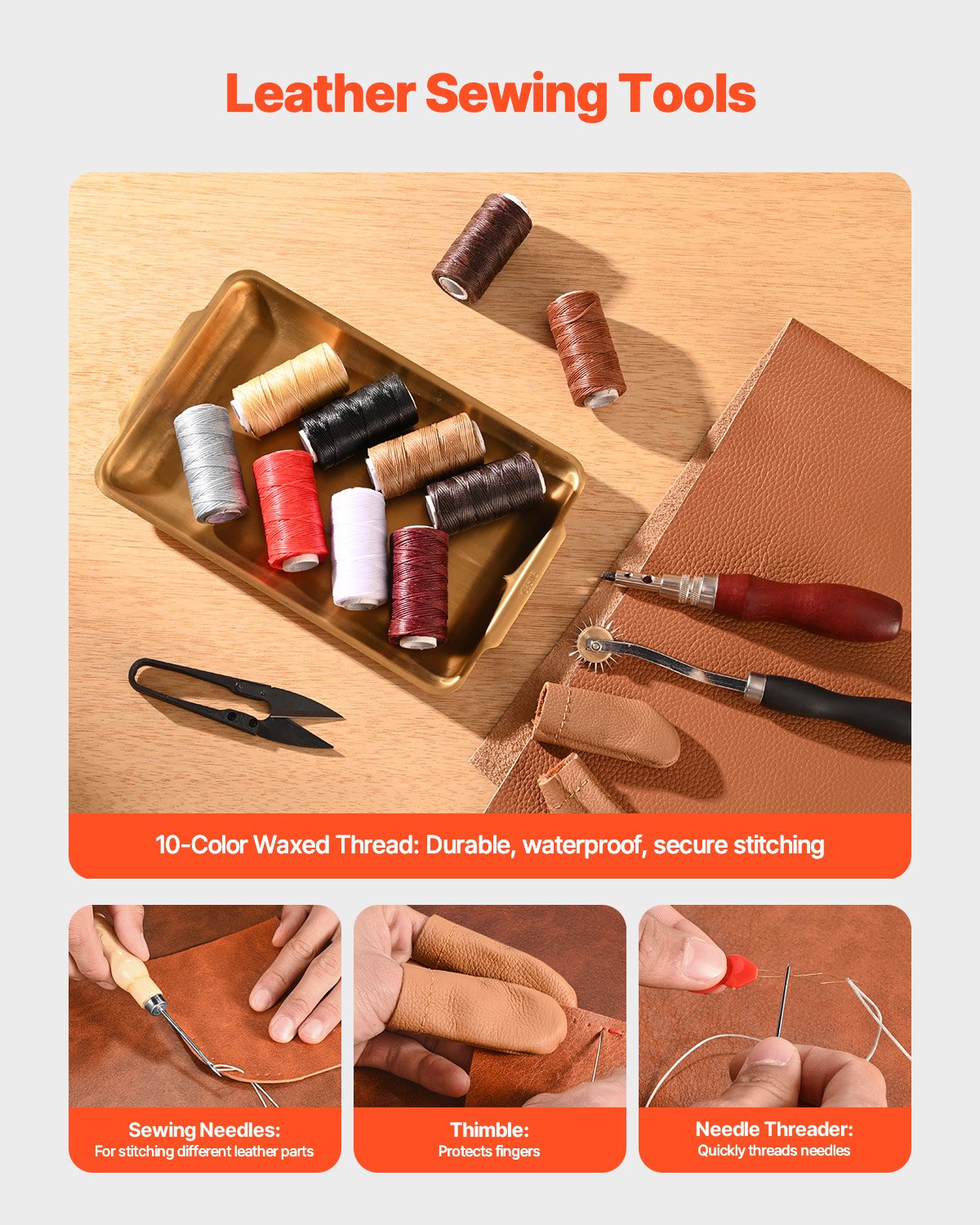 Leather Sewing Tools

10-Color Waxed Thread: Durable, waterproof, secure stitching

Sewing Needles:
For stitching different leather parts

Thimble:
Protects fingers

Needle Threader:
Quickly threads needles